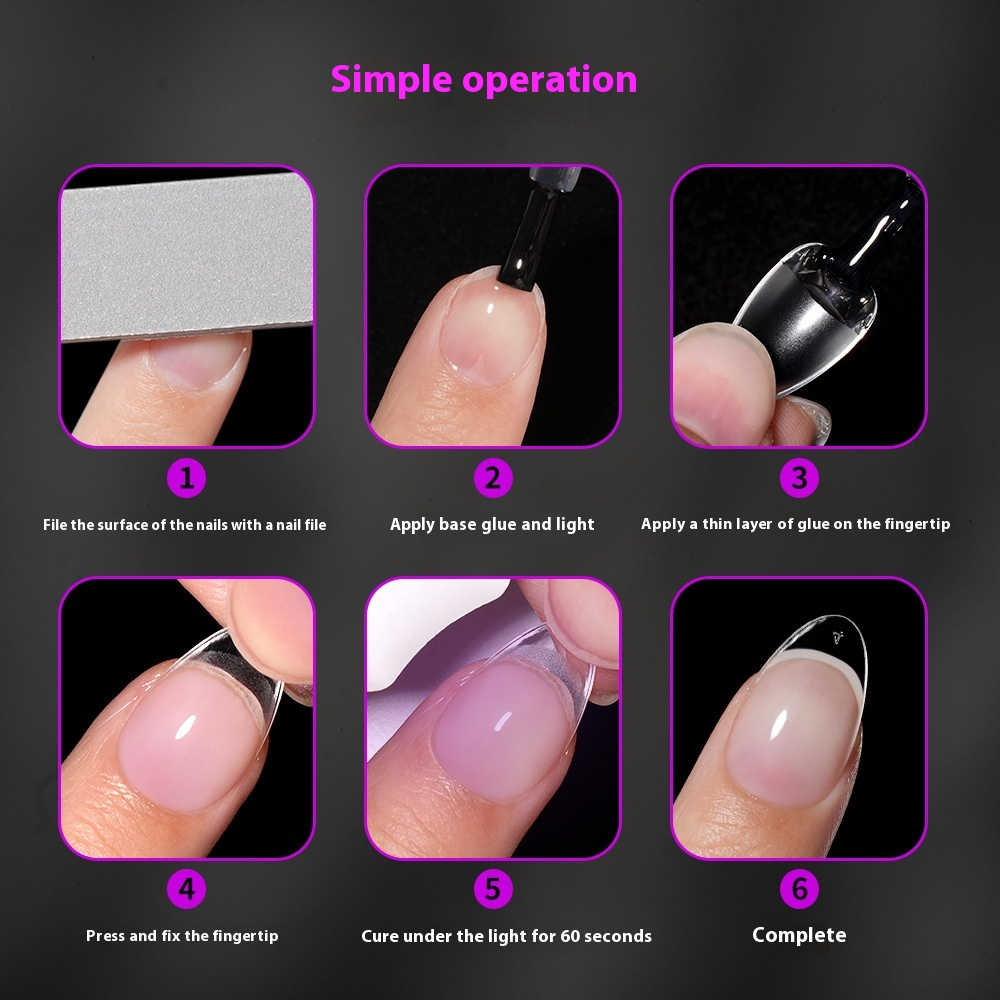 Simple operation

1
File the surface of the nails with a nail file

2
Apply base glue and light

3
Apply a thin layer of glue on the fingertip

4
Press and fix the fingertip

5
Cure under the light for 60 seconds

6
Complete