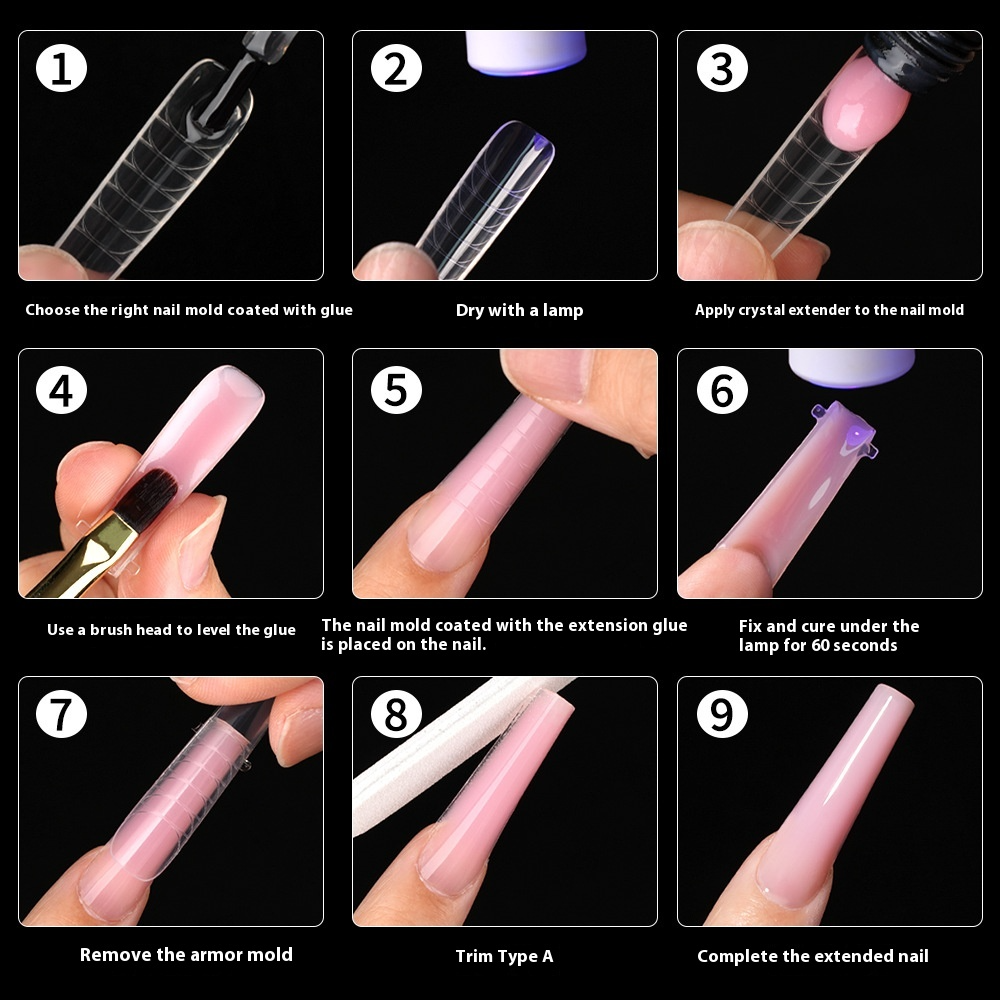 1
Choose the right nail mold coated with glue

2
Dry with a lamp

3
Apply crystal extender to the nail mold

4
Use a brush head to level the glue

5
The nail mold coated with the extension glue is placed on the nail.

6
Fix and cure under the lamp for 60 seconds

7
Remove the armor mold

8
Trim Type A

9
Complete the extended nail