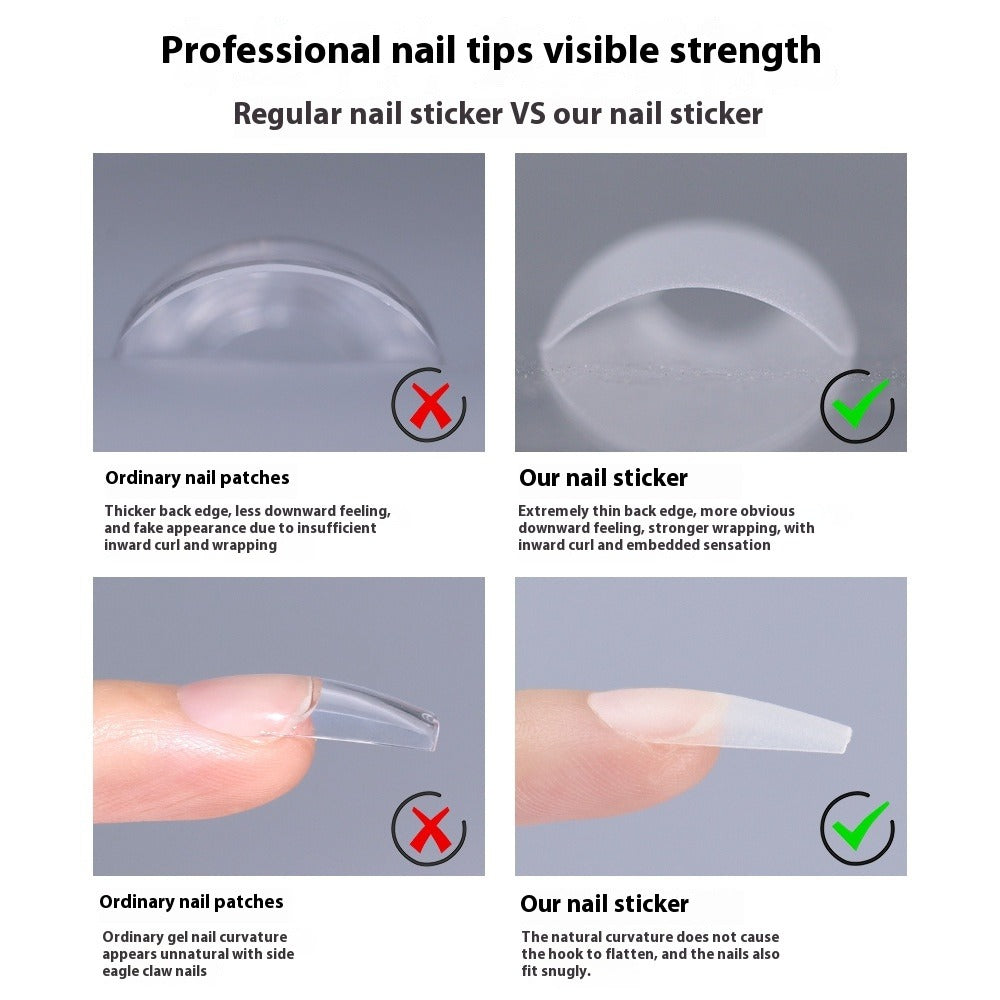 Professional nail tips visible strength

Regular nail sticker VS our nail sticker

Ordinary nail patches

Thicker back edge, less downward feeling, and fake appearance due to insufficient inward curl and wrapping

Our nail sticker

Extremely thin back edge, more obvious downward feeling, stronger wrapping, with inward curl and embedded sensation

Ordinary nail patches

Ordinary gel nail curvature appears unnatural with side eagle claw nails

Our nail sticker

The natural curvature does not cause the hook to flatten, and the nails also fit snugly.