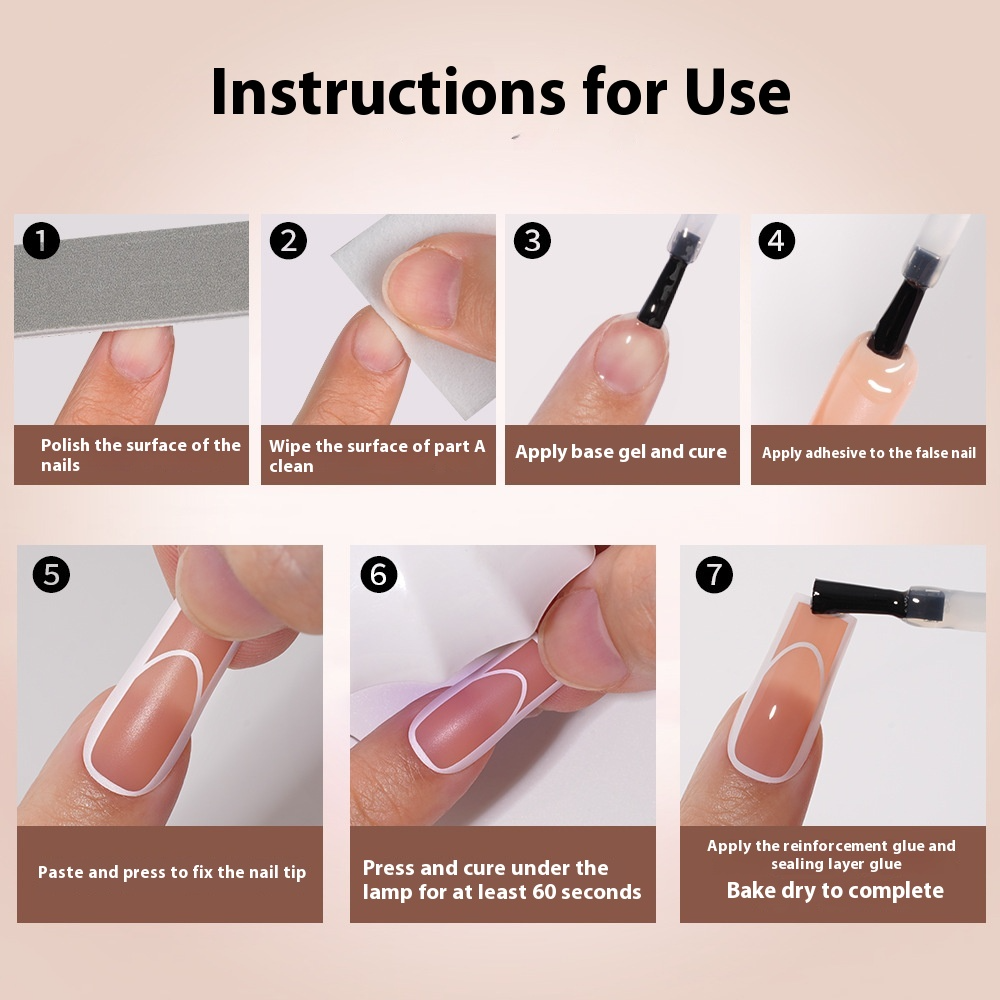 Instructions for Use

1
Polish the surface of the nails

2
Wipe the surface of part A clean

3
Apply base gel and cure

4
Apply adhesive to the false nail

5
Paste and press to fix the nail tip

6
Press and cure under the lamp for at least 60 seconds

7
Apply the reinforcement glue and sealing layer glue
Bake dry to complete