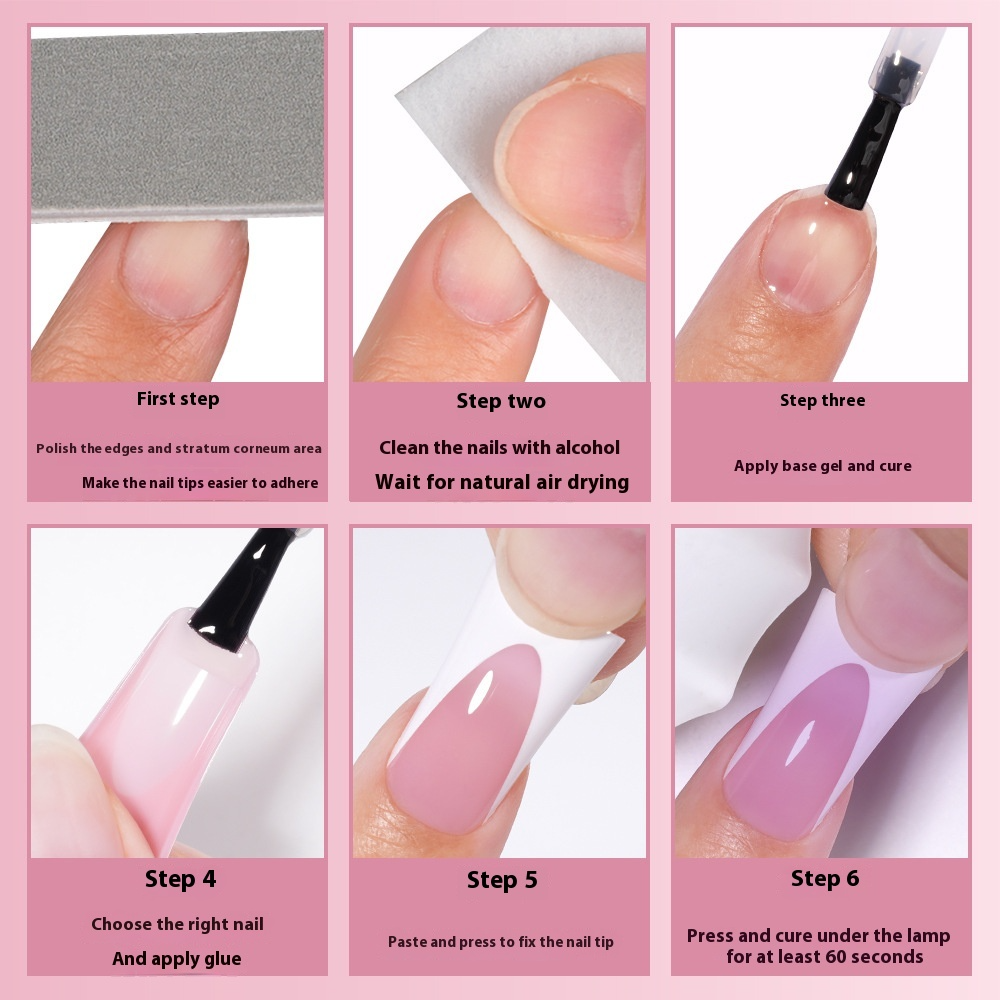 First step

Polish the edges and stratum corneum area

Make the nail tips easier to adhere

Step two

Clean the nails with alcohol

Wait for natural air drying

Step three

Apply base gel and cure

Step 4

Choose the right nail

And apply glue

Step 5

Paste and press to fix the nail tip

Step 6

Press and cure under the lamp for at least 60 seconds