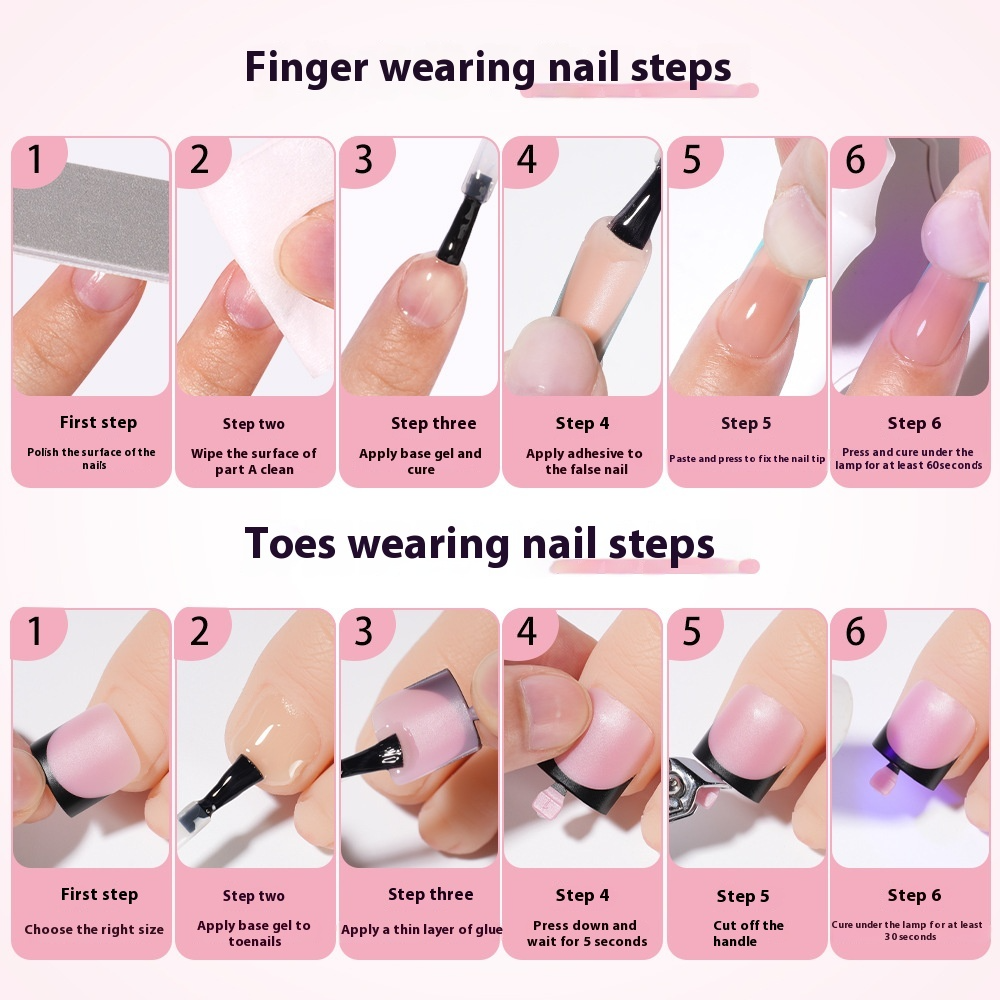 Finger wearing nail steps

1
First step
Polish the surface of the nails

2
Step two
Wipe the surface of part A clean

3
Step three
Apply base gel and cure

4
Step 4
Apply adhesive to the false nail

5
Step 5
Paste and press to fix the nail tip

6
Step 6
Press and cure under the lamp for at least 60seconds

Toes wearing nail steps

1
First step
Choose the right size

2
Step two
Apply base gel to toenails

3
Step three
Apply a thin layer of glue

4
Step 4
Press down and wait for 5 seconds

5
Step 5
Cut off the handle

6
Step 6
Cure under the lamp for at least 30seconds