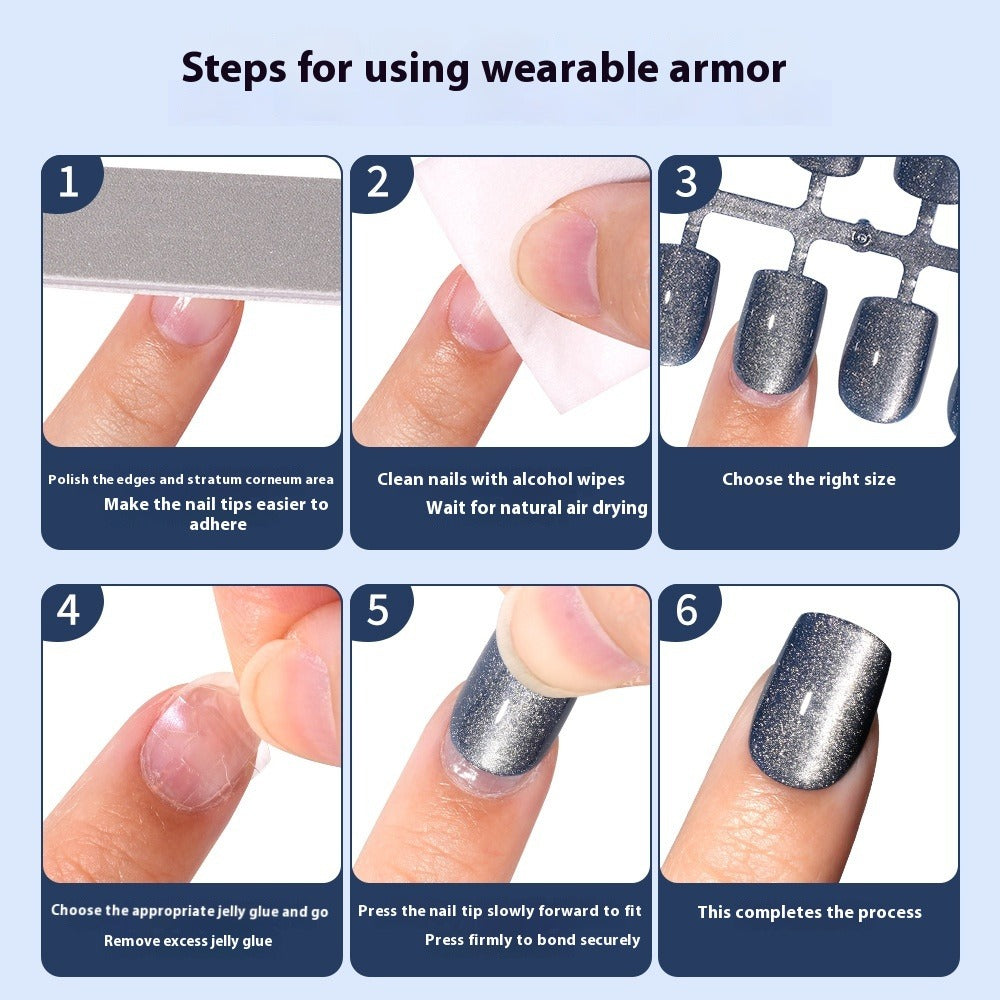 Steps for using wearable armor

1

Polish the edges and stratum corneum area
Make the nail tips easier to adhere

2

Clean nails with alcohol wipes
Wait for natural air drying

3

Choose the right size

4

Choose the appropriate jelly glue and go
Remove excess jelly glue

5

Press the nail tip slowly forward to fit
Press firmly to bond securely

6

This completes the process