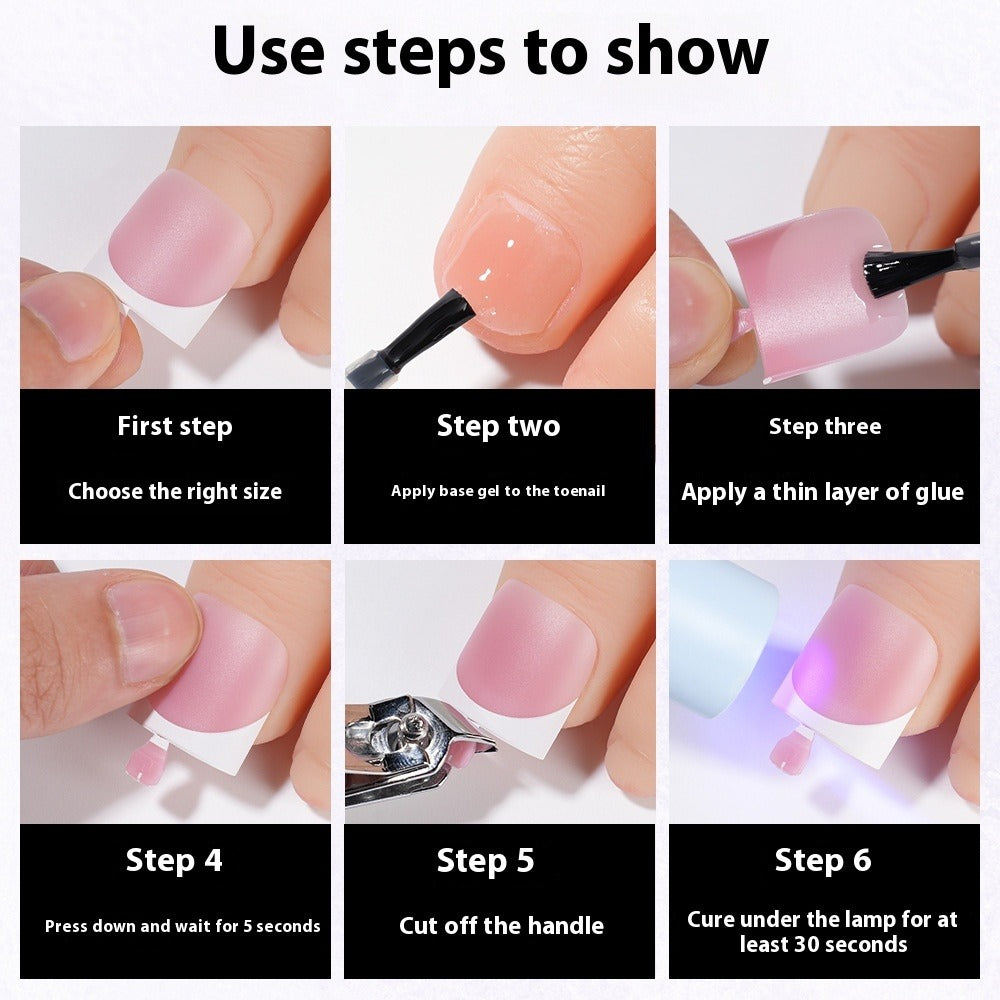 Use steps to show

First step

Choose the right size

Step two

Apply base gel to the toenail

Step three

Apply a thin layer of glue

Step 4

Press down and wait for 5 seconds

Step 5

Cut off the handle

Step 6

Cure under the lamp for at least 30 seconds