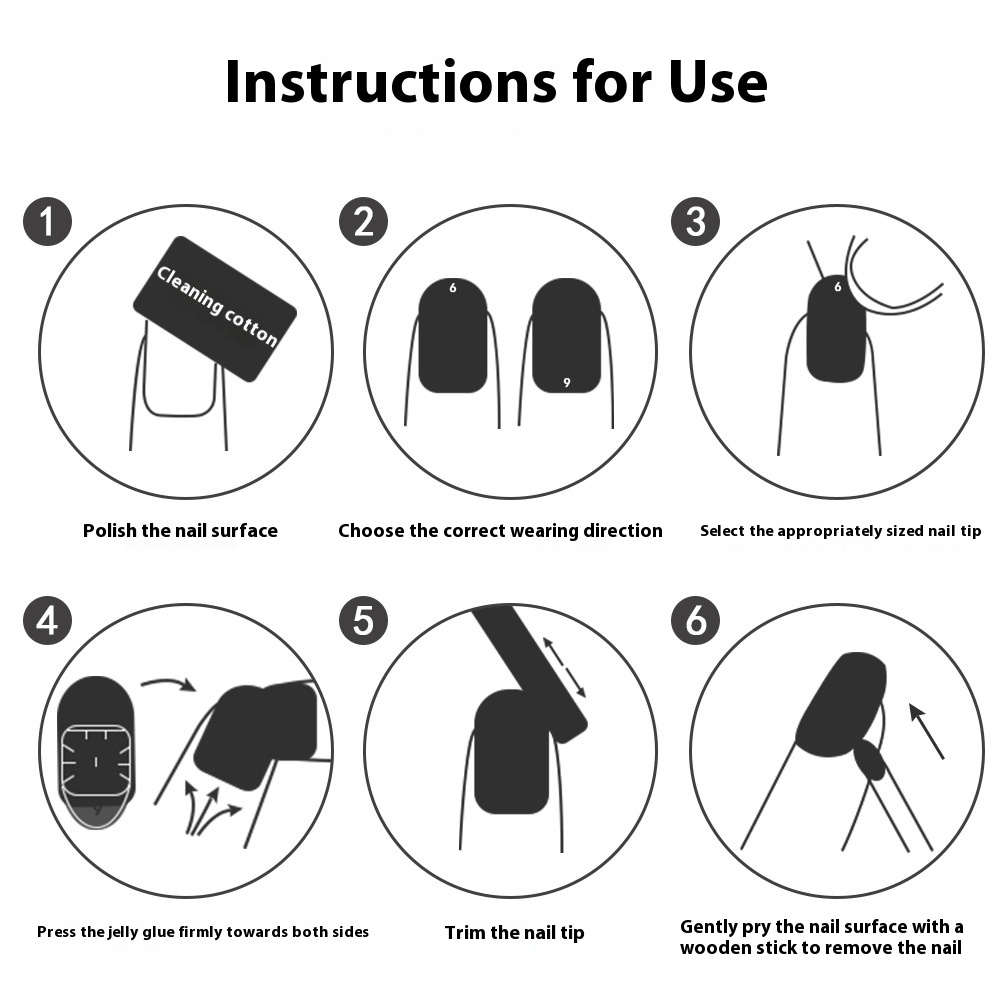 Instructions for Use

1

Cleaning cotton

Polish the nail surface

2

6

9

Choose the correct wearing direction

3

6

Select the appropriately sized nail tip

4

Press the jelly glue firmly towards both sides

5

Trim the nail tip

6

Gently pry the nail surface with a wooden stick to remove the nail