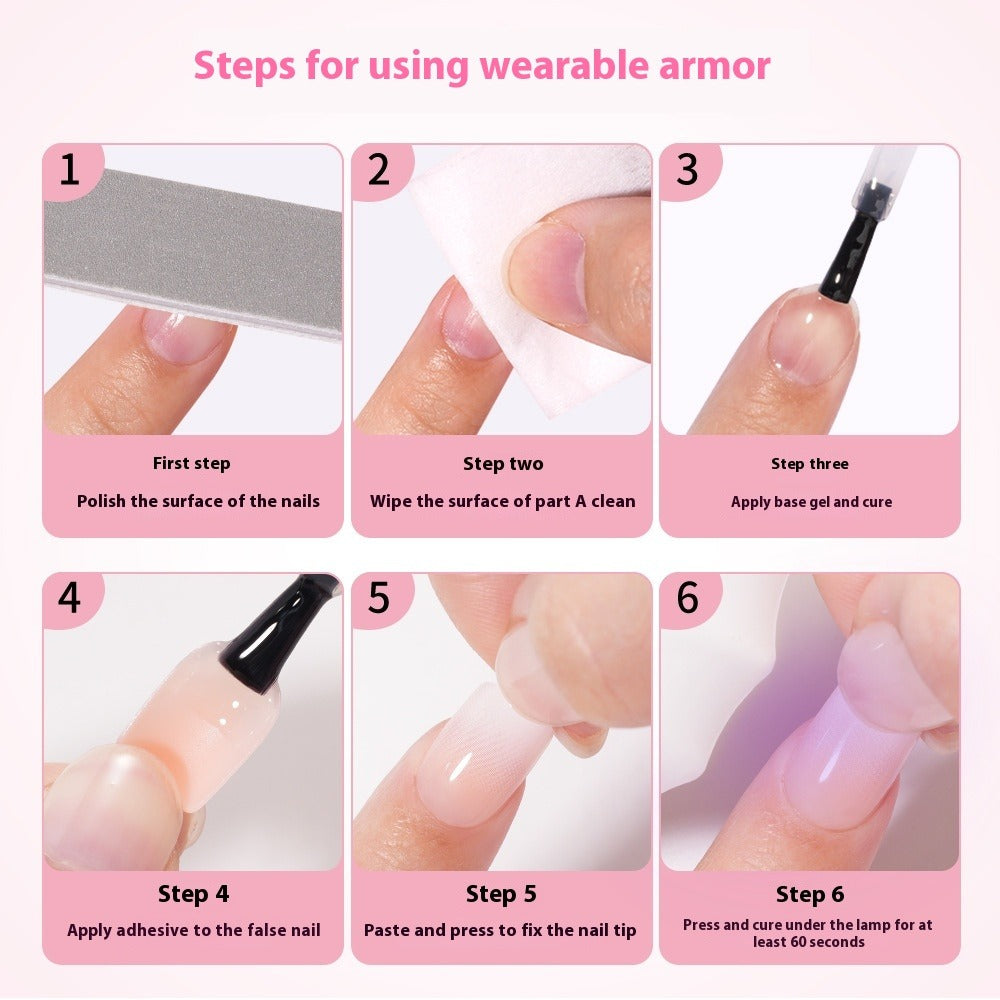 Steps for using wearable armor

1

First step

Polish the surface of the nails

2

Step two

Wipe the surface of part A clean

3

Step three

Apply base gel and cure

4

Step 4

Apply adhesive to the false nail

5

Step 5

Paste and press to fix the nail tip

6

Step 6

Press and cure under the lamp for at least 60 seconds