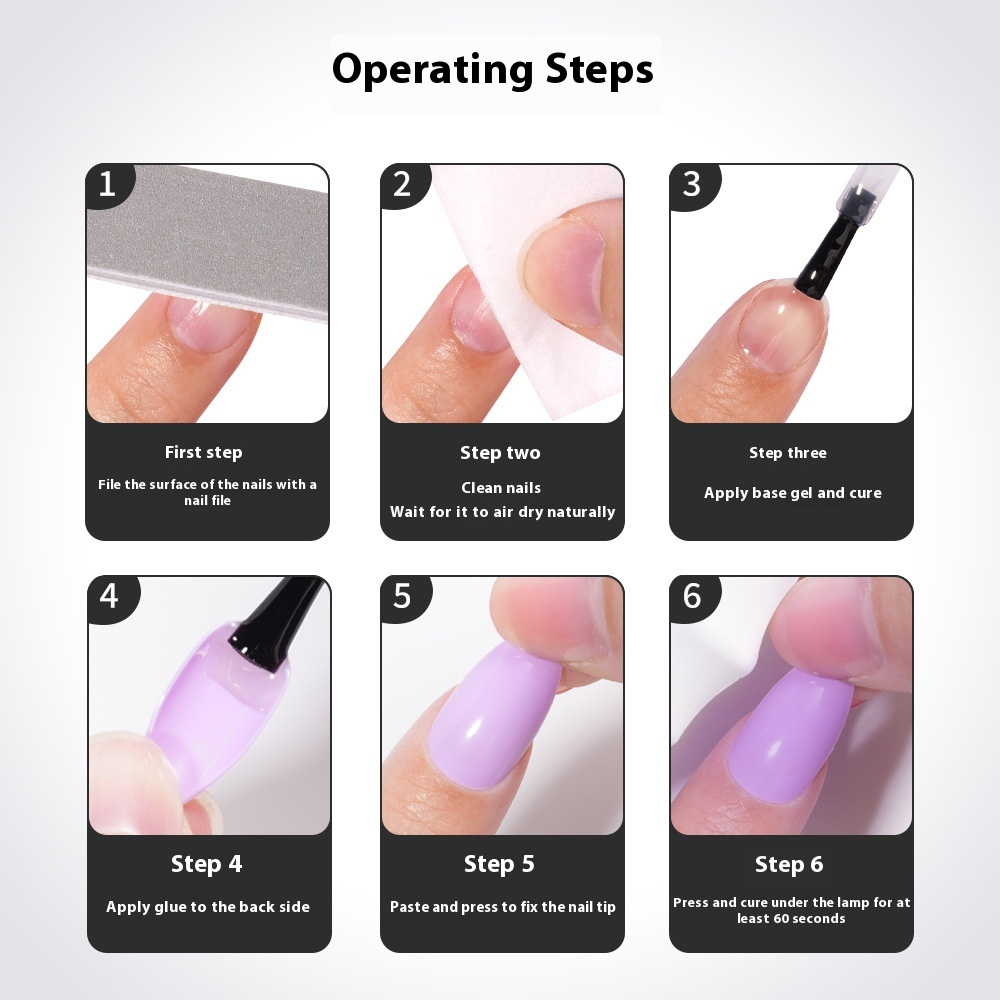 Operating Steps

1

First step

File the surface of the nails with a nail file

2

Step two

Clean nails
Wait for it to air dry naturally

3

Step three

Apply base gel and cure

4

Step 4

Apply glue to the back side

5

Step 5

Paste and press to fix the nail tip

6

Step 6

Press and cure under the lamp for at least 60 seconds