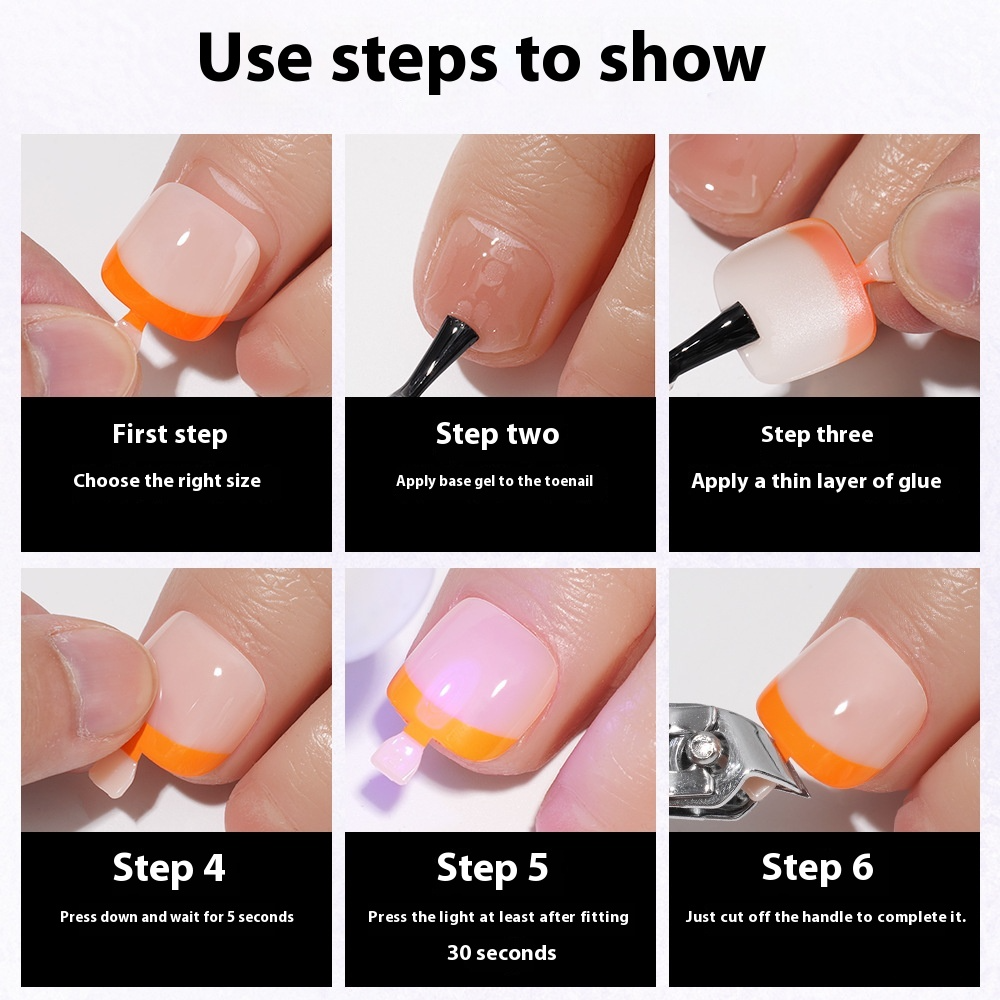 Use steps to show

First step

Choose the right size

Step two

Apply base gel to the toenail

Step three

Apply a thin layer of glue

Step 4

Press down and wait for 5 seconds

Step 5

Press the light at least after fitting 30 seconds

Step 6

Just cut off the handle to complete it.