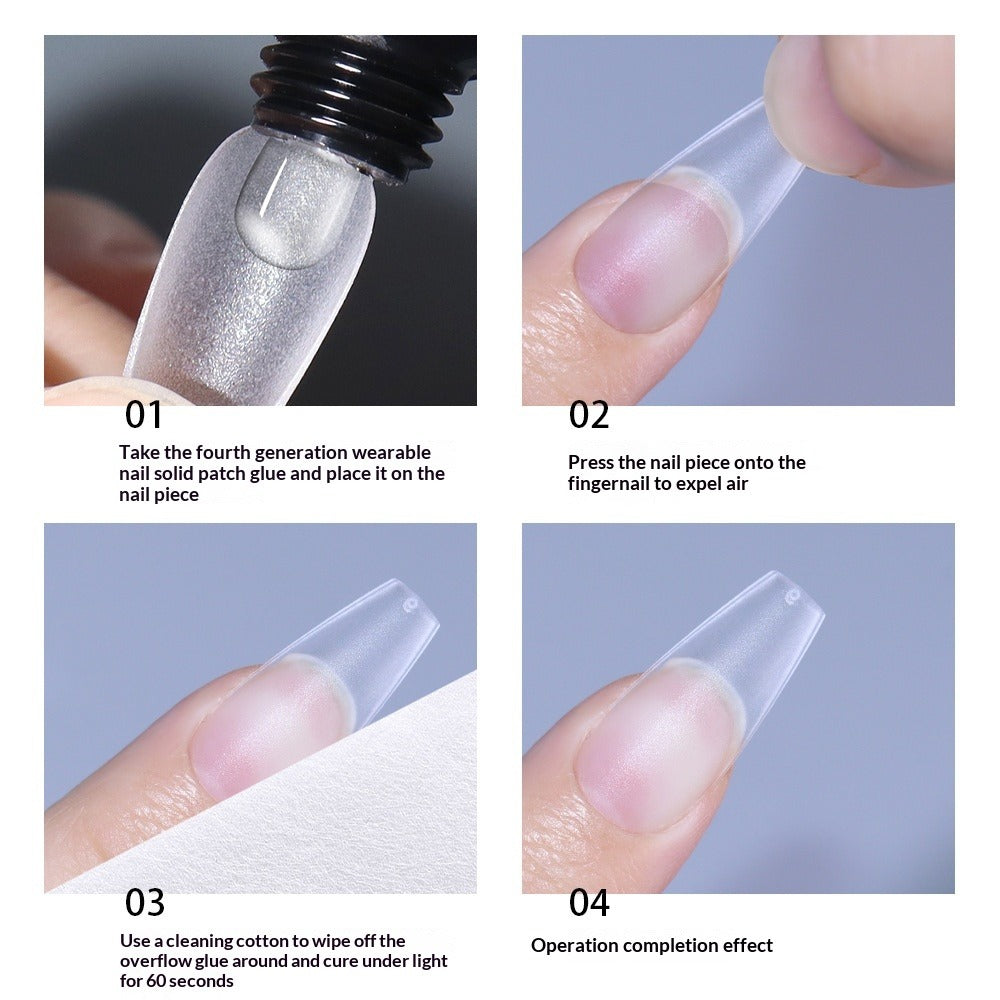 01

Take the fourth generation wearable nail solid patch glue and place it on the nail piece

02

Press the nail piece onto the fingernail to expel air

03

Use a cleaning cotton to wipe off the overflow glue around and cure under light for 60 seconds

04

Operation completion effect