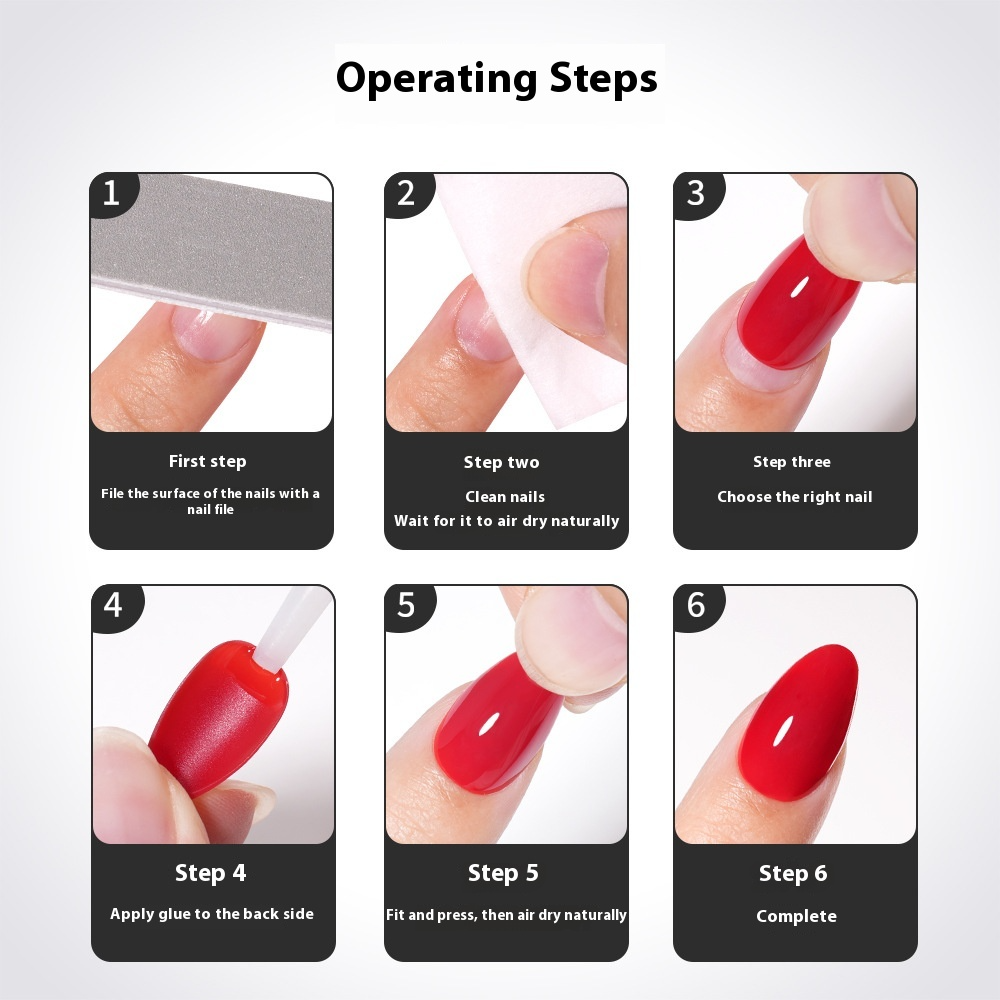 Operating Steps

1

First step

File the surface of the nails with a nail file

2

Step two

Clean nails
Wait for it to air dry naturally

3

Step three

Choose the right nail

4

Step 4

Apply glue to the back side

5

Step 5

Fit and press, then air dry naturally

6

Step 6

Complete