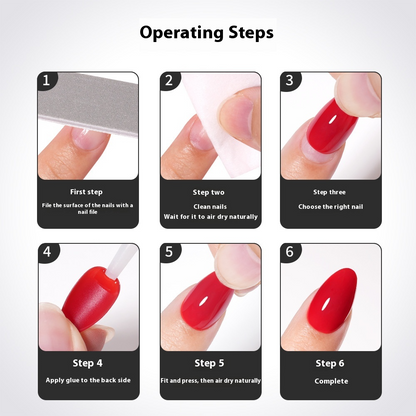 Operating Steps

1

First step

File the surface of the nails with a nail file

2

Step two

Clean nails
Wait for it to air dry naturally

3

Step three

Choose the right nail

4

Step 4

Apply glue to the back side

5

Step 5

Fit and press, then air dry naturally

6

Step 6

Complete