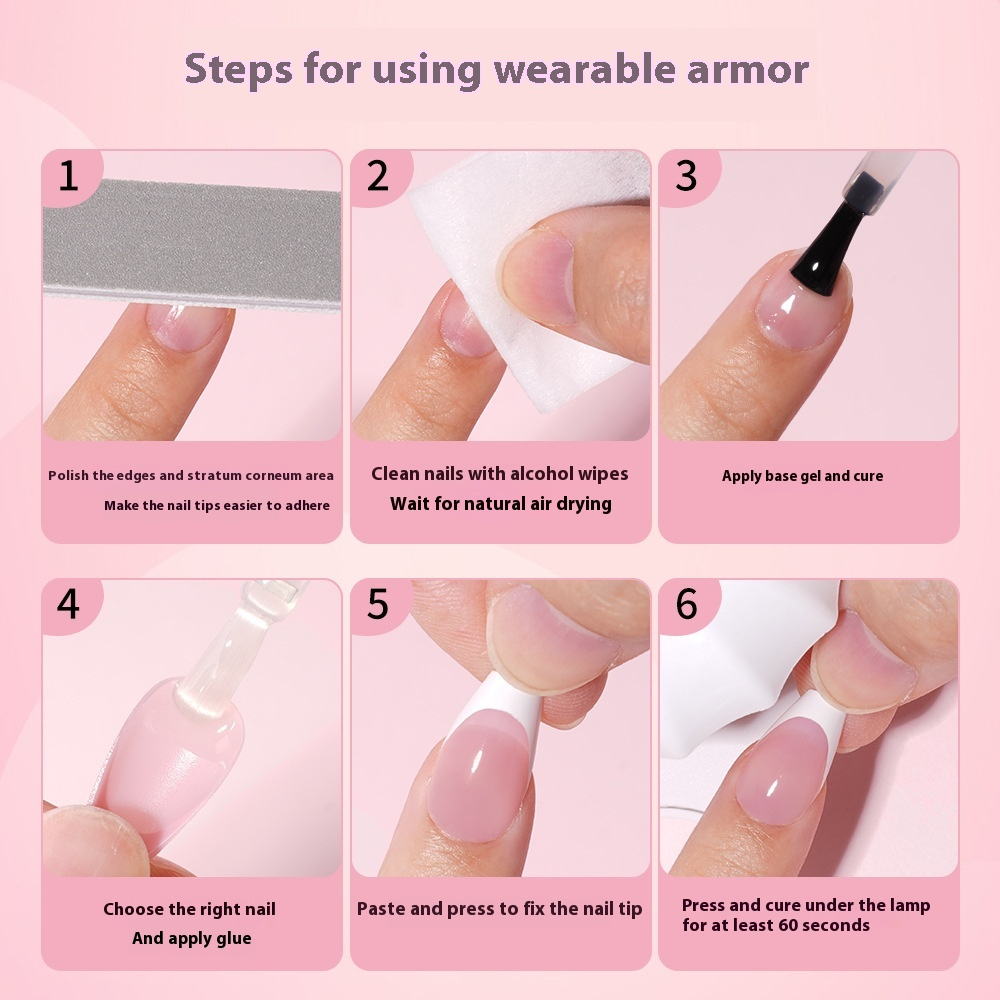 Steps for using wearable armor

1

Polish the edges and stratum corneum area

Make the nail tips easier to adhere

2

Clean nails with alcohol wipes

Wait for natural air drying

3

Apply base gel and cure

4

Choose the right nail

And apply glue

5

Paste and press to fix the nail tip

6

Press and cure under the lamp for at least 60 seconds