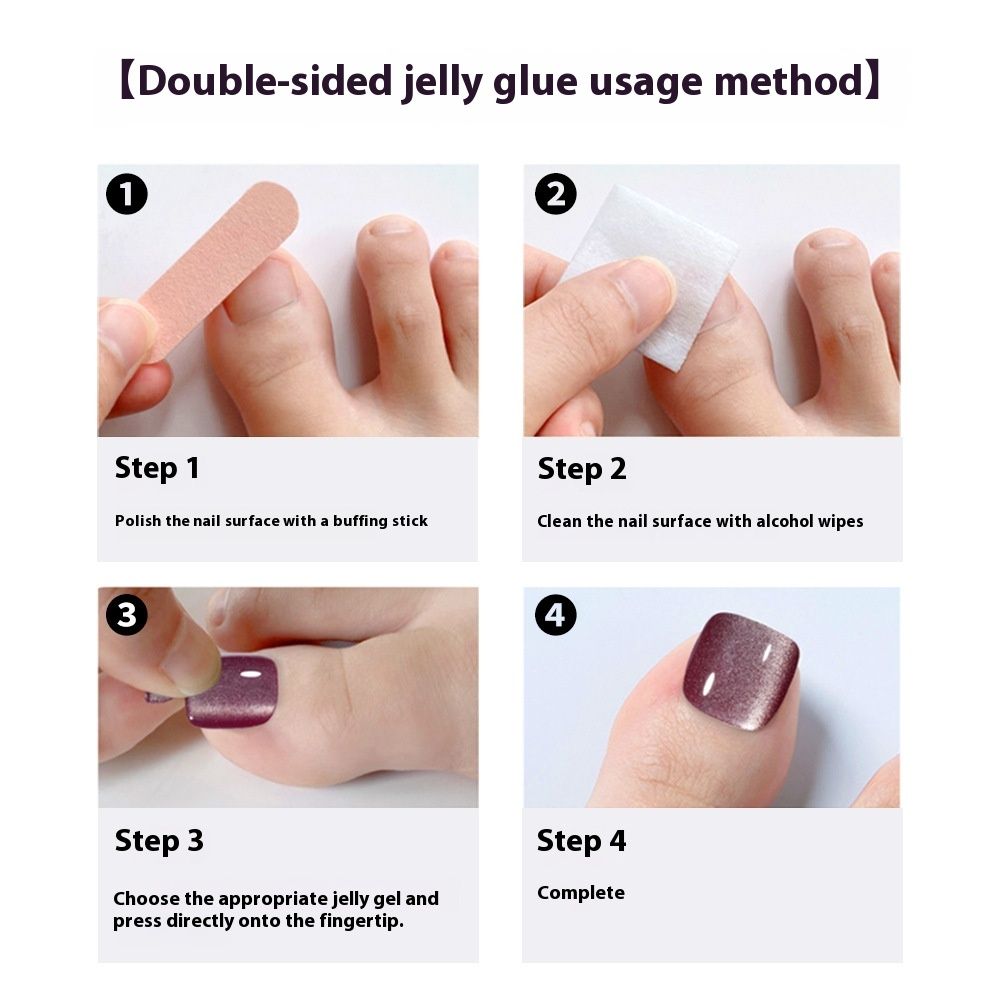 【Double-sided jelly glue usage method】

1

Step 1

Polish the nail surface with a buffing stick

2

Step 2

Clean the nail surface with alcohol wipes

3

Step 3

Choose the appropriate jelly gel and press directly onto the fingertip.

4

Step 4

Complete