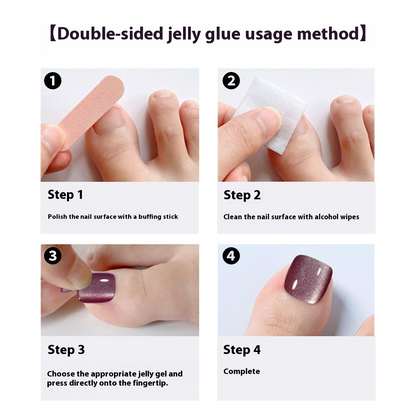 【Double-sided jelly glue usage method】

1

Step 1

Polish the nail surface with a buffing stick

2

Step 2

Clean the nail surface with alcohol wipes

3

Step 3

Choose the appropriate jelly gel and press directly onto the fingertip.

4

Step 4

Complete