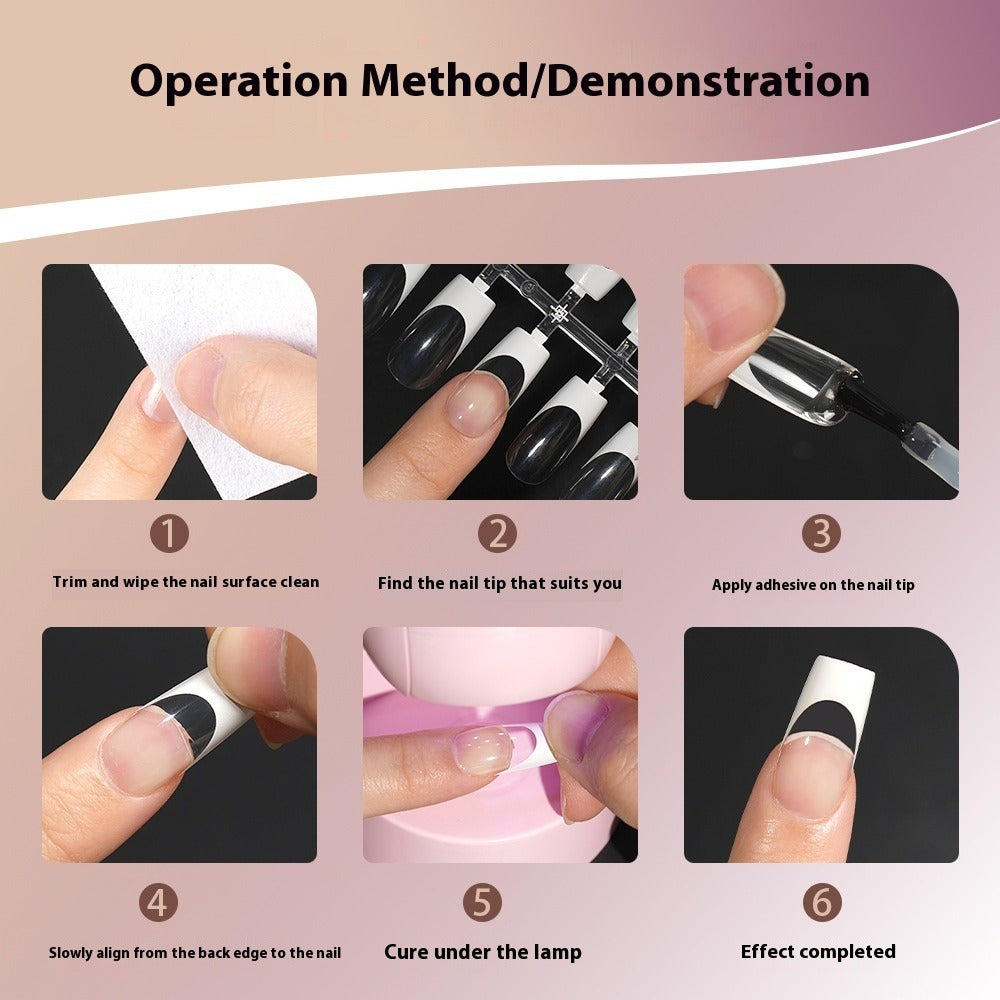 Operation Method/Demonstration

1
Trim and wipe the nail surface clean

2
Find the nail tip that suits you

3
Apply adhesive on the nail tip

4
Slowly align from the back edge to the nail

5
Cure under the lamp

6
Effect completed