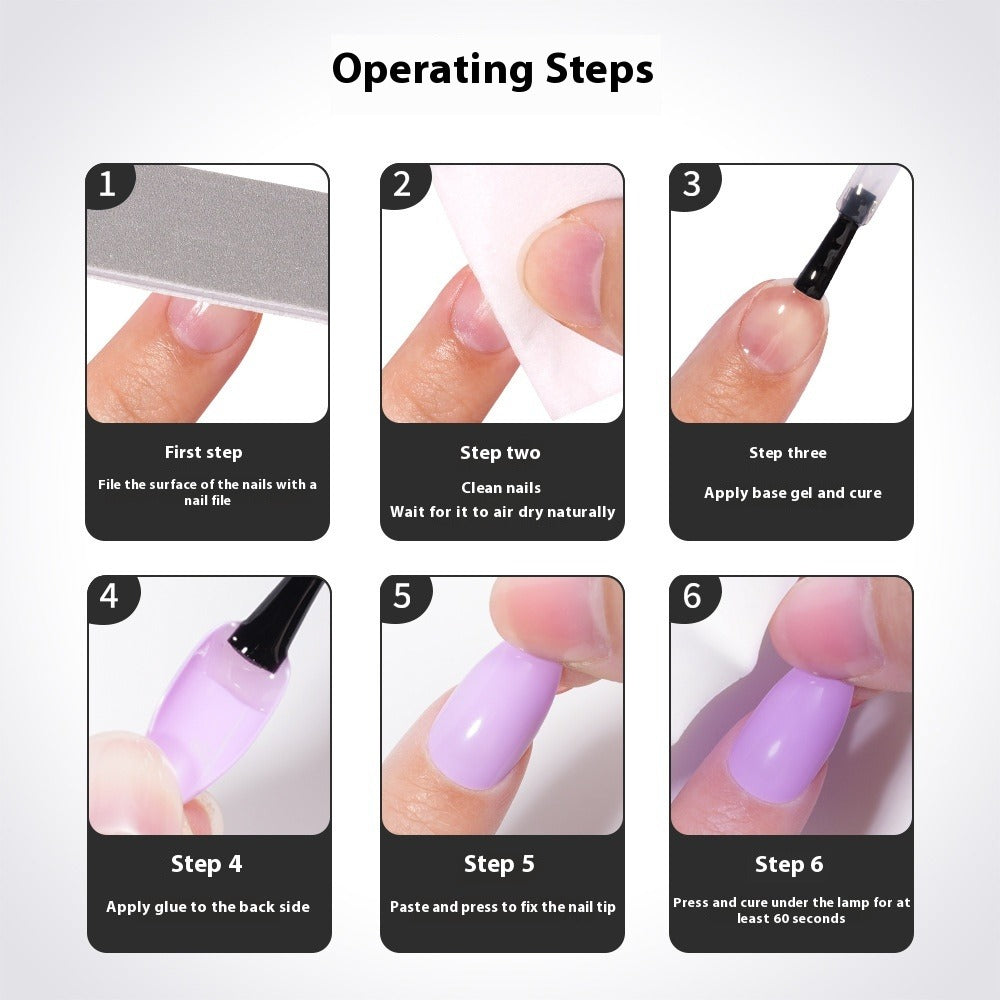 Operating Steps

1

First step

File the surface of the nails with a nail file

2

Step two

Clean nails
Wait for it to air dry naturally

3

Step three

Apply base gel and cure

4

Step 4

Apply glue to the back side

5

Step 5

Paste and press to fix the nail tip

6

Step 6

Press and cure under the lamp for at least 60 seconds