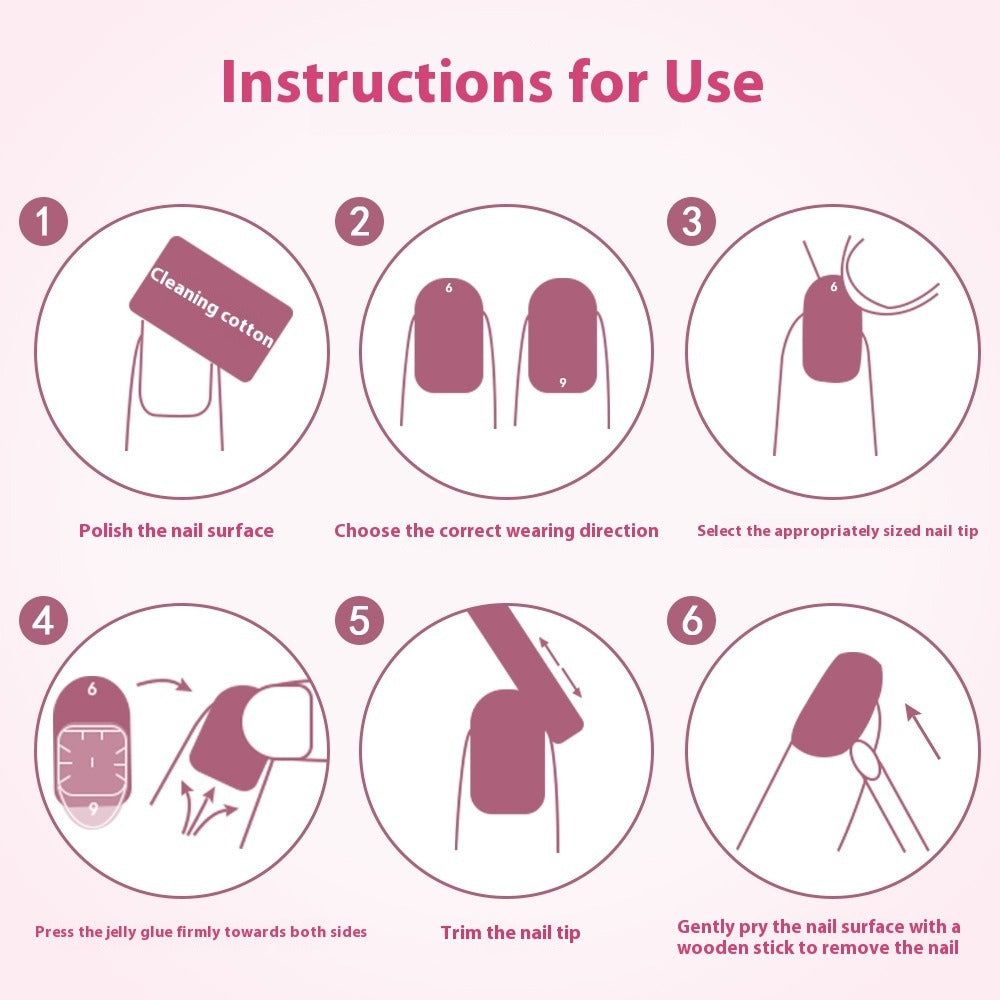 Instructions for Use

1

Cleaning cotton

Polish the nail surface

2

6

9

Choose the correct wearing direction

3

6

Select the appropriately sized nail tip

4

6

9

Press the jelly glue firmly towards both sides

5

Trim the nail tip

6

Gently pry the nail surface with a wooden stick to remove the nail