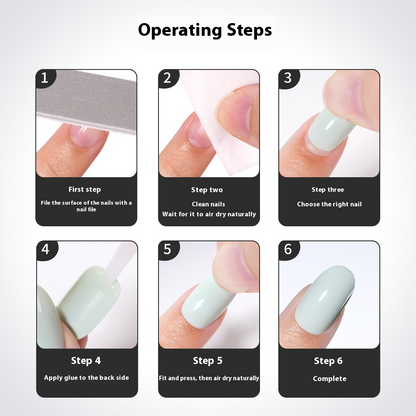 Operating Steps

1

First step

File the surface of the nails with a nail file

2

Step two

Clean nails
Wait for it to air dry naturally

3

Step three

Choose the right nail

4

Step 4

Apply glue to the back side

5

Step 5

Fit and press, then air dry naturally

6

Step 6

Complete