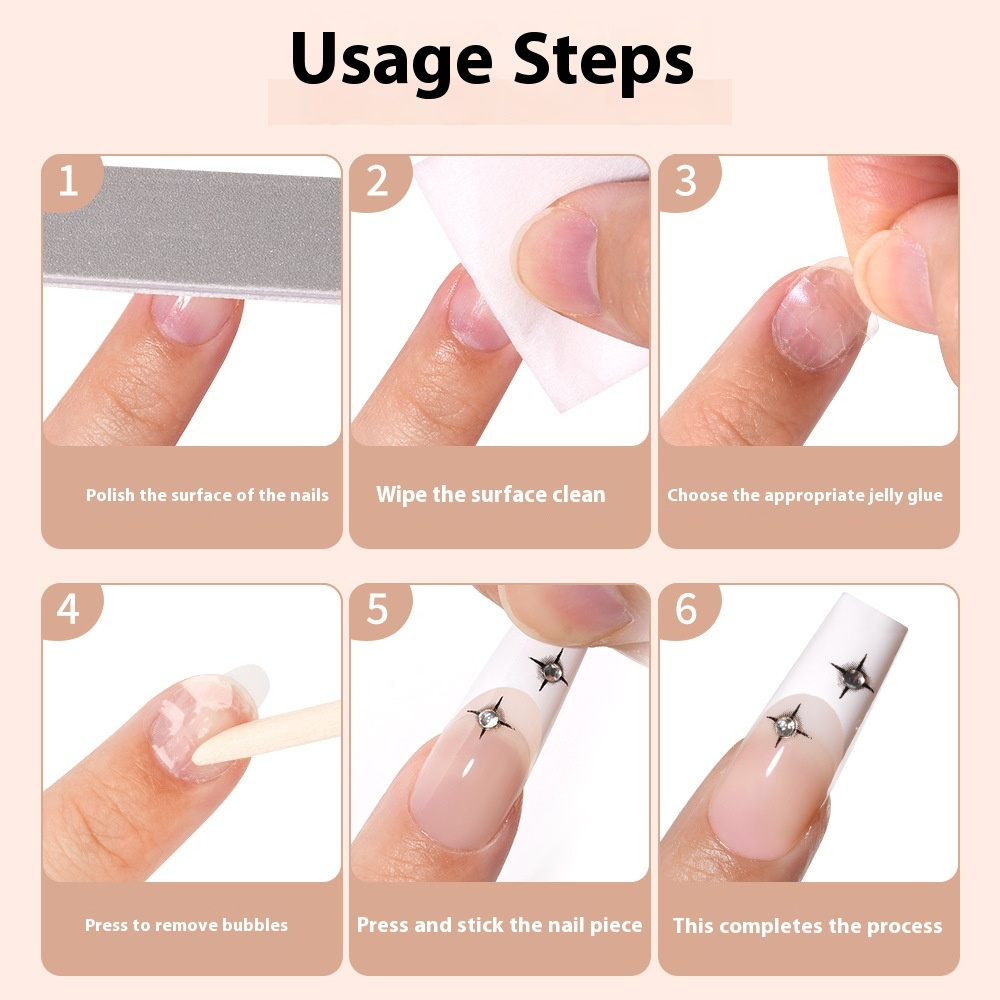 Usage Steps

1

Polish the surface of the nails

2

Wipe the surface clean

3

Choose the appropriate jelly glue

4

Press to remove bubbles

5

Press and stick the nail piece

6

This completes the process