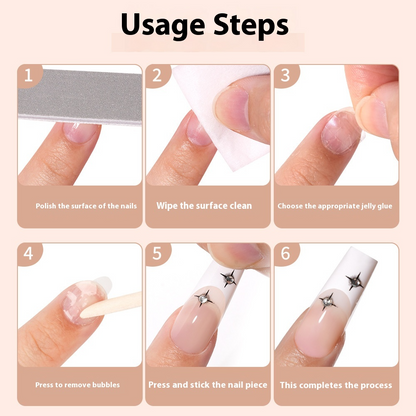 Usage Steps

1

Polish the surface of the nails

2

Wipe the surface clean

3

Choose the appropriate jelly glue

4

Press to remove bubbles

5

Press and stick the nail piece

6

This completes the process