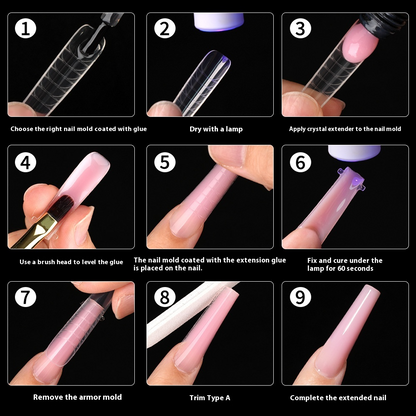 1
Choose the right nail mold coated with glue

2
Dry with a lamp

3
Apply crystal extender to the nail mold

4
Use a brush head to level the glue

5
The nail mold coated with the extension glue is placed on the nail.

6
Fix and cure under the lamp for 60 seconds

7
Remove the armor mold

8
Trim Type A

9
Complete the extended nail