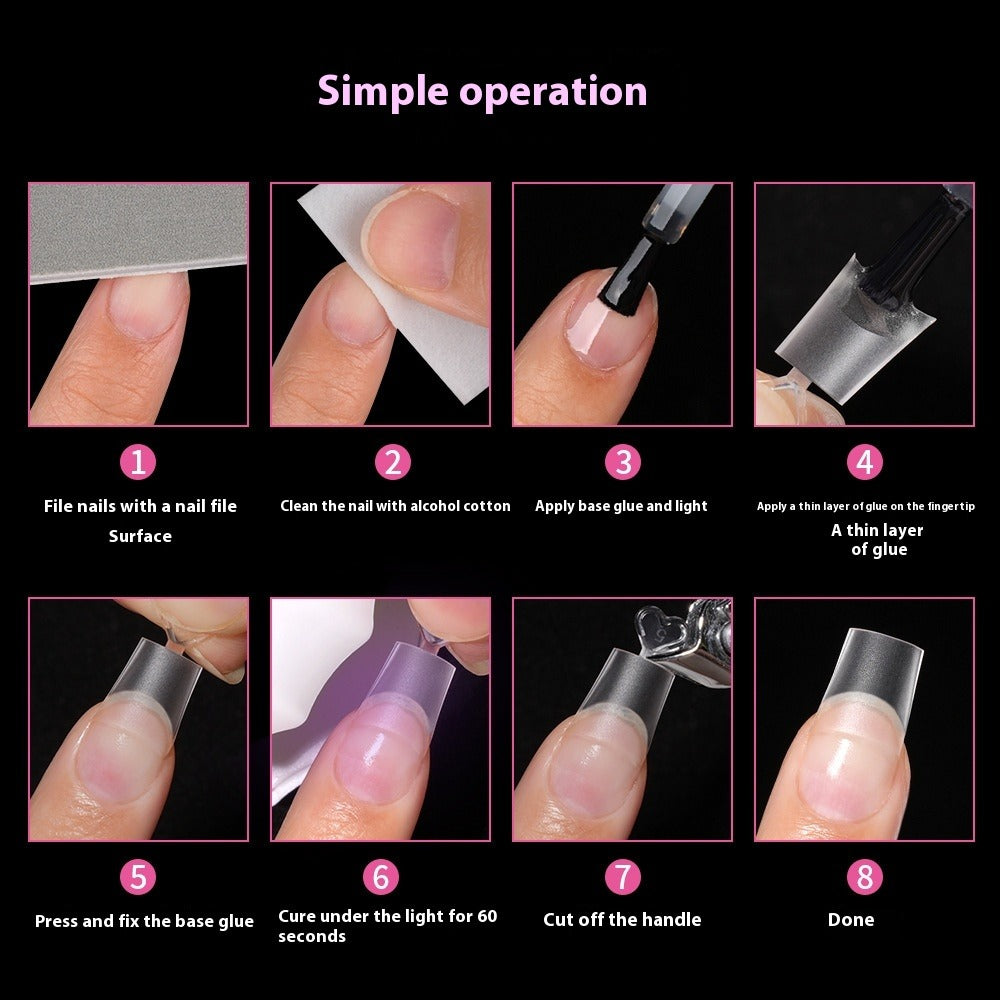 Simple operation

1
File nails with a nail file
Surface

2
Clean the nail with alcohol cotton

3
Apply base glue and light

4
Apply a thin layer of glue on the fingertip
A thin layer of glue

5
Press and fix the base glue

6
Cure under the light for 60 seconds

7
Cut off the handle

8
Done