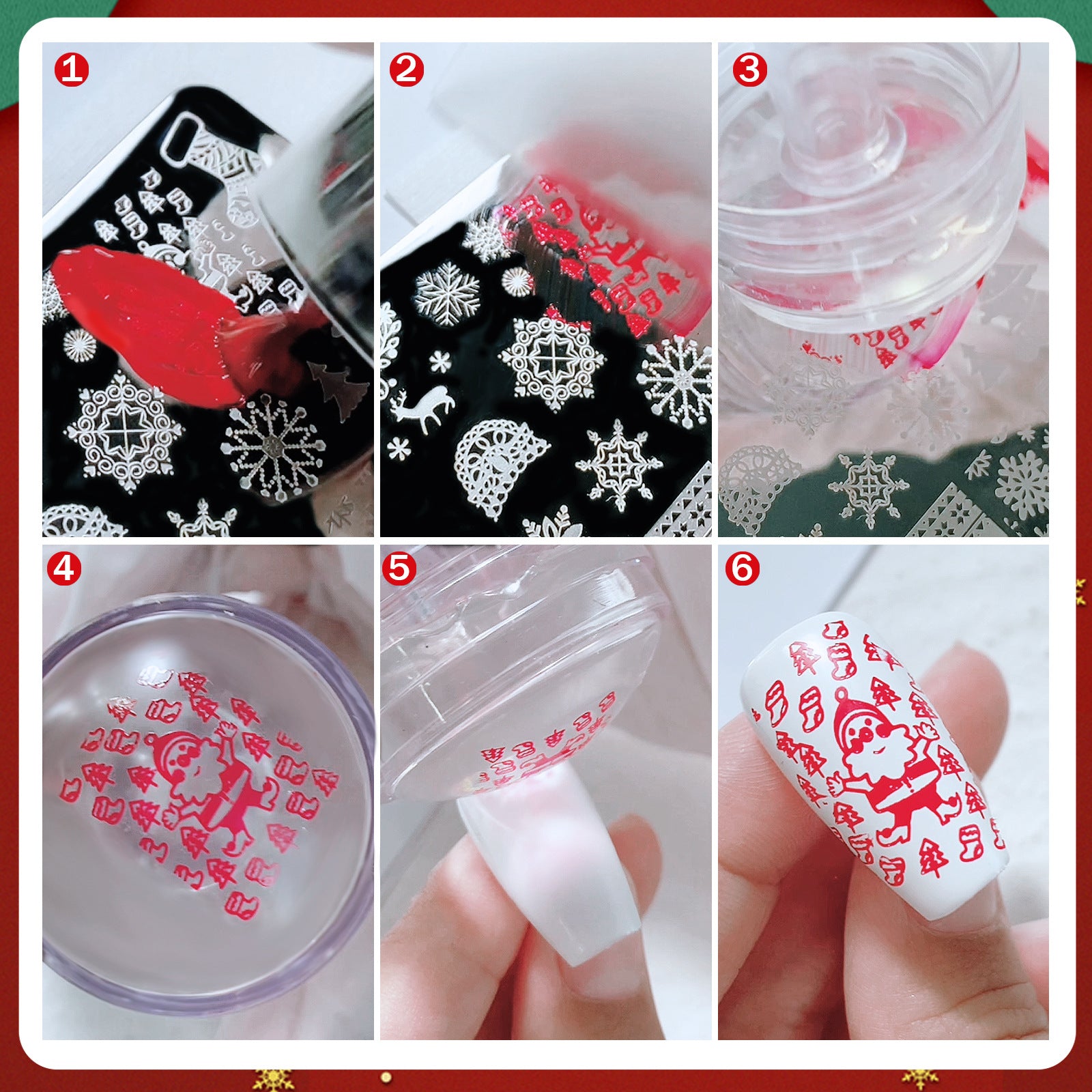 1
2
3
4
5
6