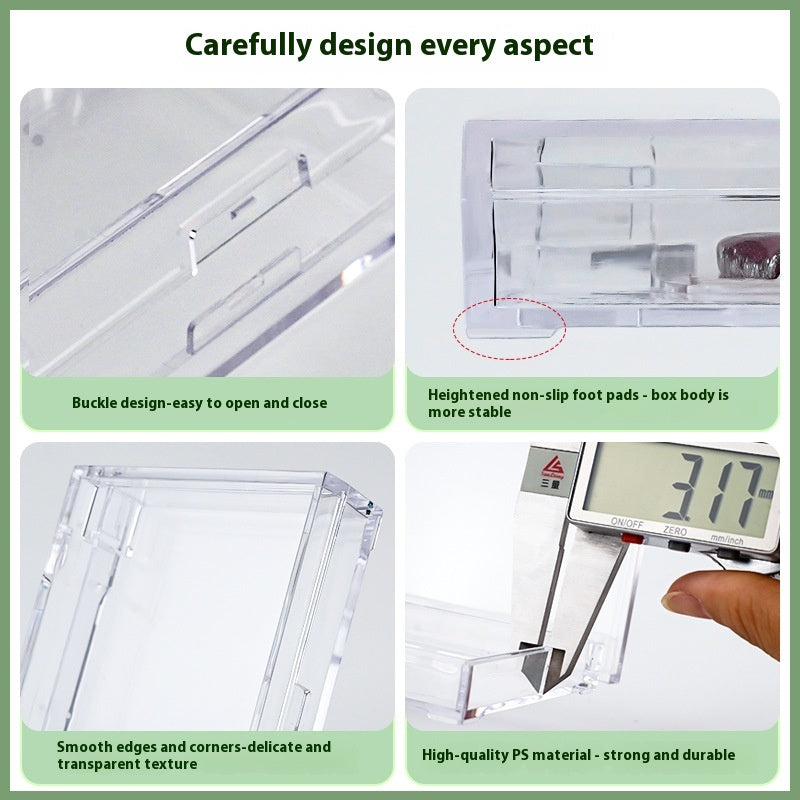 Carefully design every aspect

Buckle design-easy to open and close

Heightened non-slip foot pads - box body is more stable

三量

3.17 mm

ON/OFF ZERO mm/inch

Smooth edges and corners-delicate and transparent texture

High-quality PS material - strong and durable