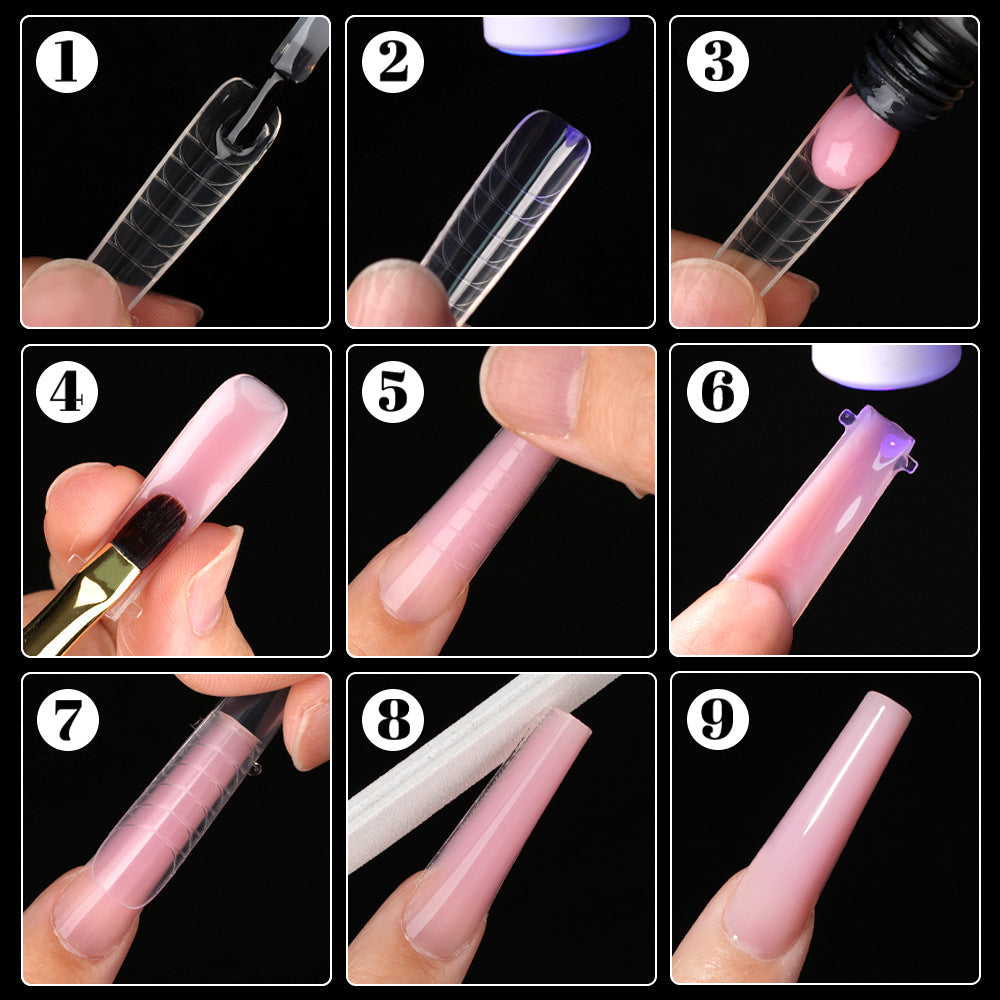 1
2
3
4
5
6
7
8
9