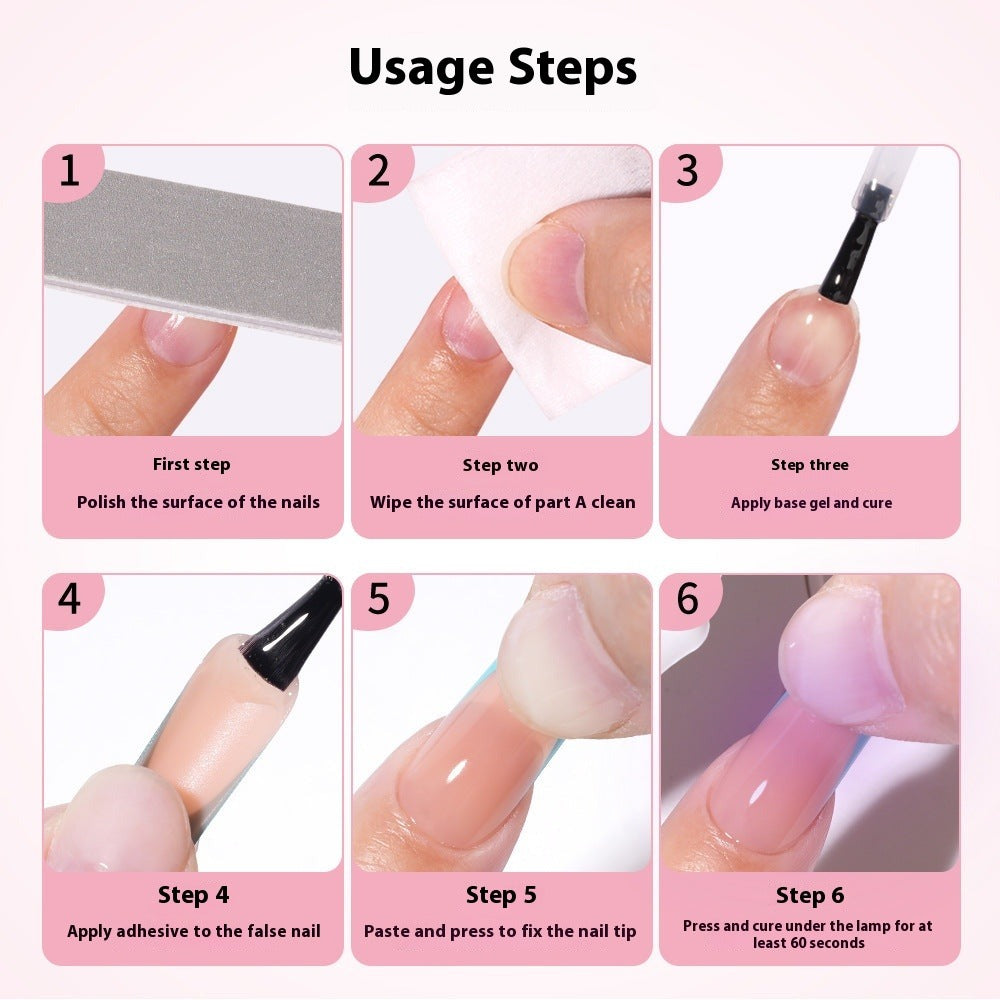 Usage Steps

1

First step

Polish the surface of the nails

2

Step two

Wipe the surface of part A clean

3

Step three

Apply base gel and cure

4

Step 4

Apply adhesive to the false nail

5

Step 5

Paste and press to fix the nail tip

6

Step 6

Press and cure under the lamp for at least 60 seconds