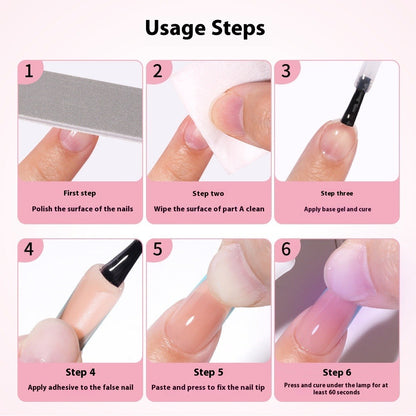 Usage Steps

1

First step

Polish the surface of the nails

2

Step two

Wipe the surface of part A clean

3

Step three

Apply base gel and cure

4

Step 4

Apply adhesive to the false nail

5

Step 5

Paste and press to fix the nail tip

6

Step 6

Press and cure under the lamp for at least 60 seconds