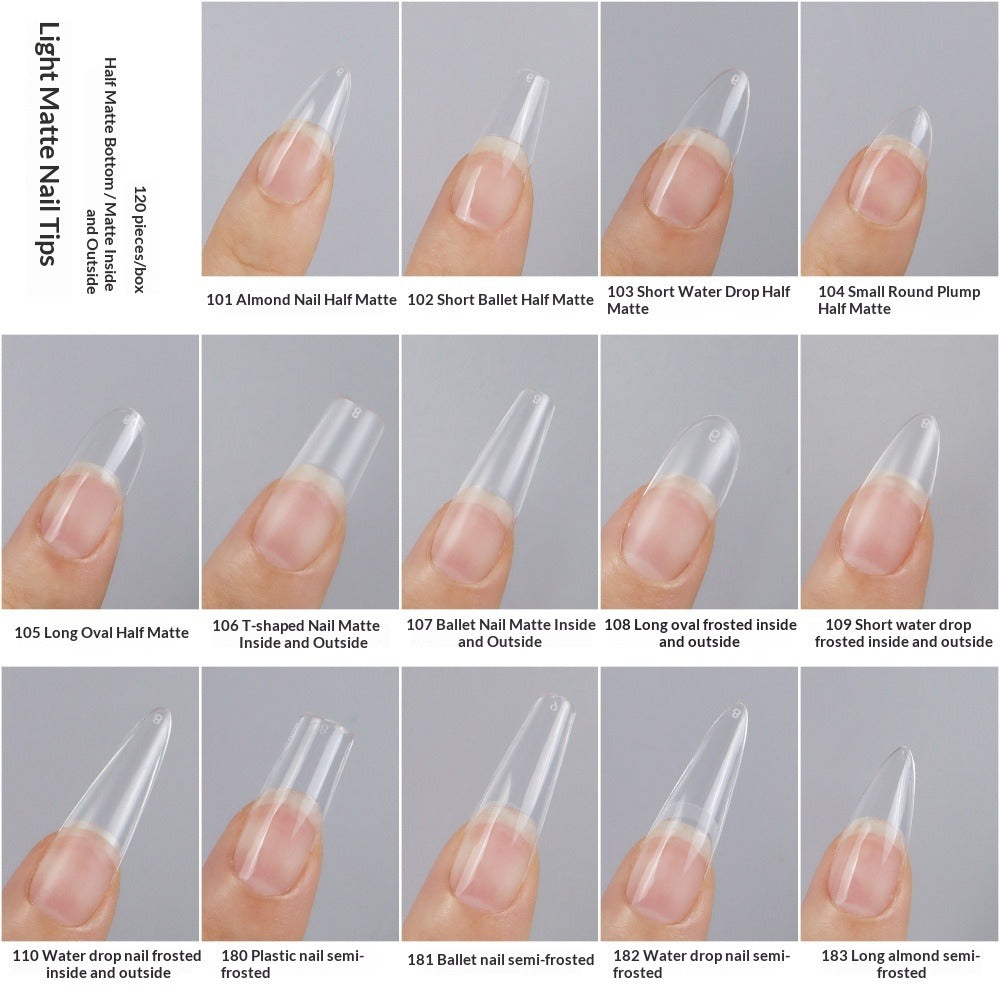 Light Matte Nail Tips

120 pieces/box

Half Matte Bottom / Matte Inside and Outside

101 Almond Nail Half Matte

102 Short Ballet Half Matte

103 Short Water Drop Half Matte

104 Small Round Plump Half Matte

105 Long Oval Half Matte

106 T-shaped Nail Matte Inside and Outside

107 Ballet Nail Matte Inside and Outside

108 Long oval frosted inside and outside

109 Short water drop frosted inside and outside

110 Water drop nail frosted inside and outside

180 Plastic nail semi-frosted

181 Ballet nail semi-frosted

182 Water drop nail semi-frosted

183 Long almond semi-frosted