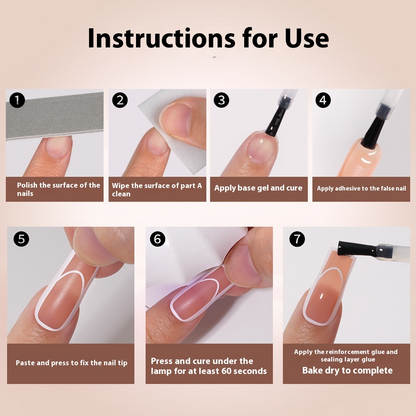 Instructions for Use

1
Polish the surface of the nails

2
Wipe the surface of part A clean

3
Apply base gel and cure

4
Apply adhesive to the false nail

5
Paste and press to fix the nail tip

6
Press and cure under the lamp for at least 60 seconds

7
Apply the reinforcement glue and sealing layer glue
Bake dry to complete