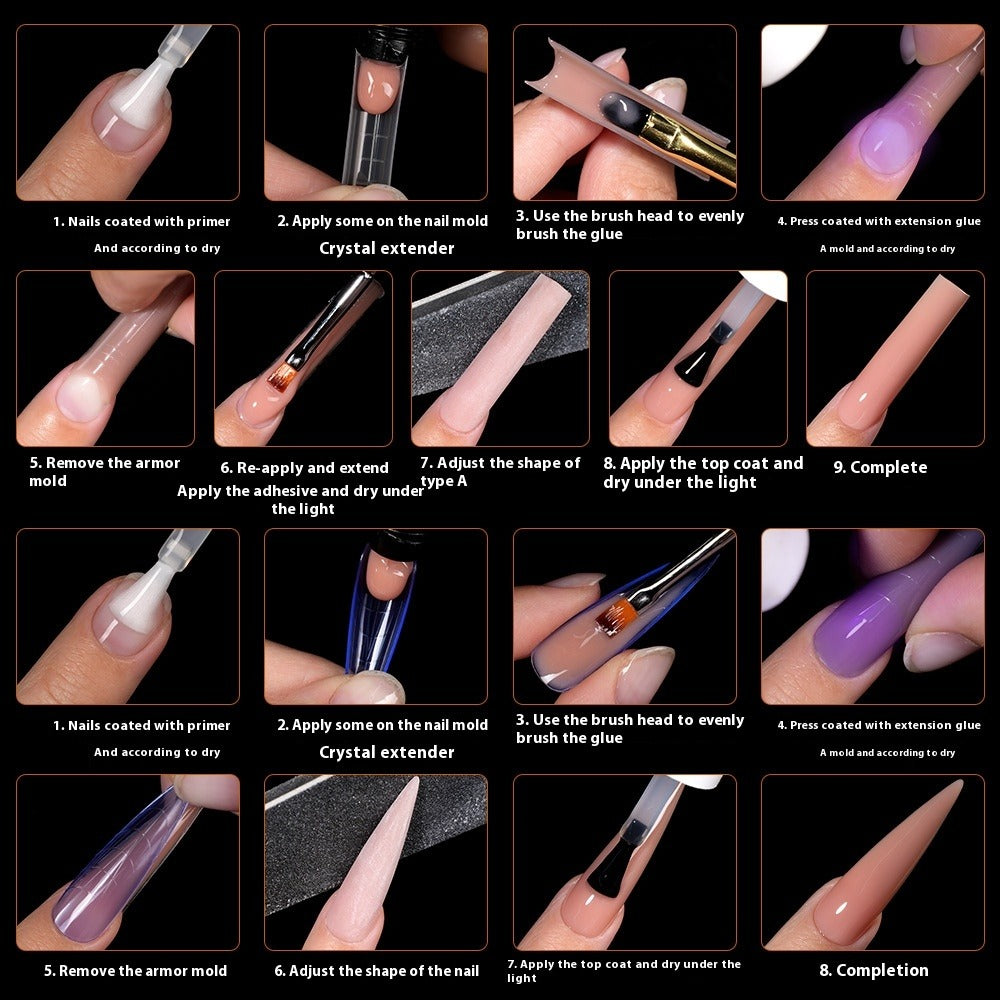 1. Nails coated with primer

And according to dry

2. Apply some on the nail mold

Crystal extender

3. Use the brush head to evenly brush the glue

4. Press coated with extension glue

A mold and according to dry

5. Remove the armor mold

6. Re-apply and extend

Apply the adhesive and dry under the light

7. Adjust the shape of type A

8. Apply the top coat and dry under the light

9. Complete

1. Nails coated with primer

And according to dry

2. Apply some on the nail mold

Crystal extender

3. Use the brush head to evenly brush the glue

4. Press coated with extension glue

A mold and according to dry

5. Remove the armor mold

6. Adjust the shape of the nail

7. Apply the top coat and dry under the light

8. Completion