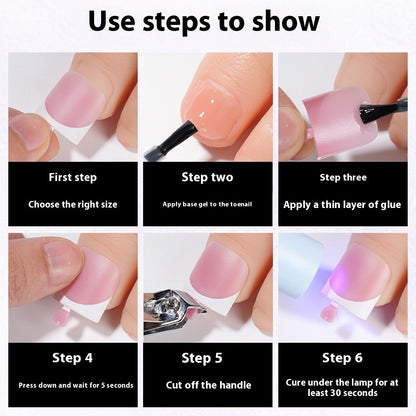 Use steps to show

First step

Choose the right size

Step two

Apply base gel to the toenail

Step three

Apply a thin layer of glue

Step 4

Press down and wait for 5 seconds

Step 5

Cut off the handle

Step 6

Cure under the lamp for at least 30 seconds