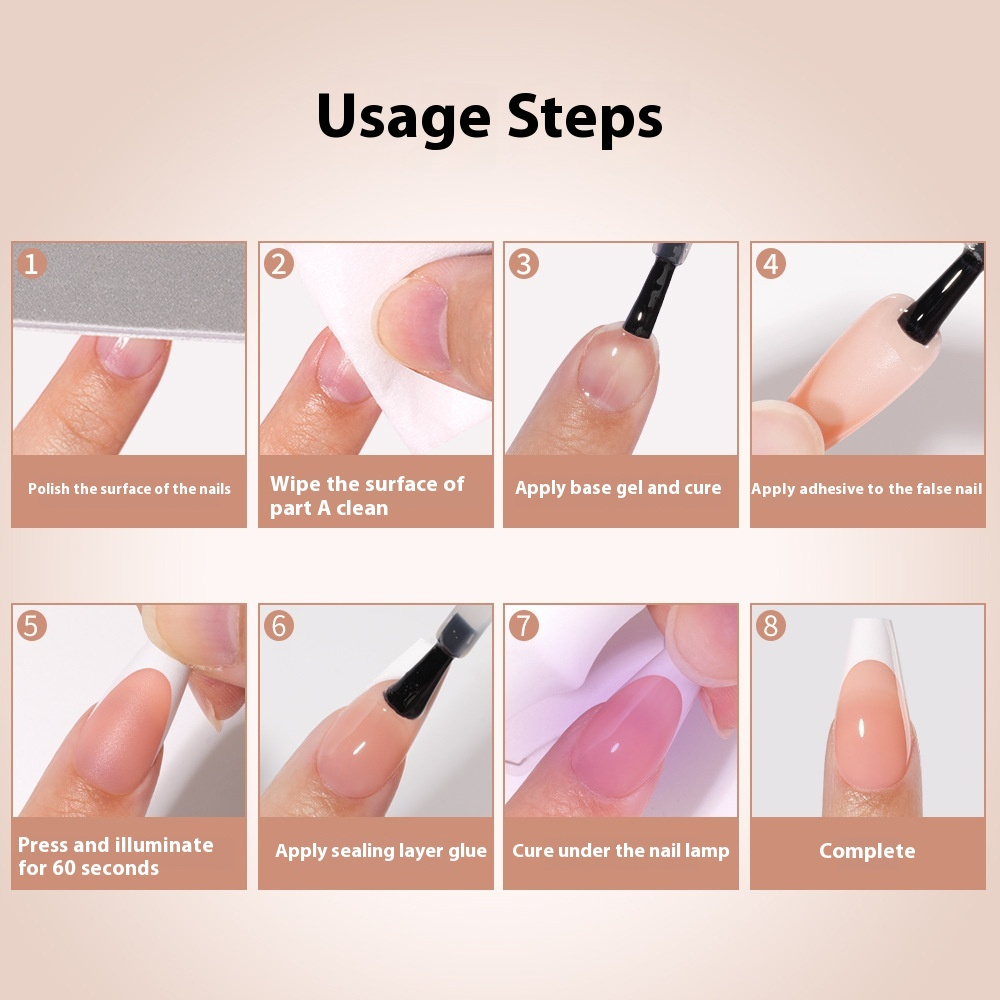 Usage Steps

1
Polish the surface of the nails

2
Wipe the surface of part A clean

3
Apply base gel and cure

4
Apply adhesive to the false nail

5
Press and illuminate for 60 seconds

6
Apply sealing layer glue

7
Cure under the nail lamp

8
Complete