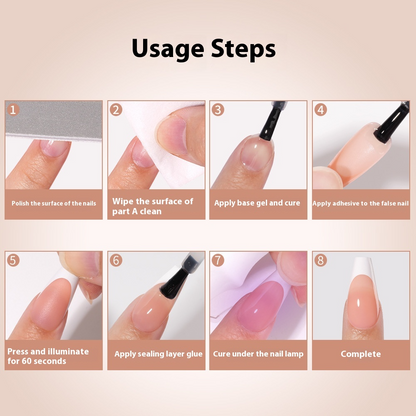 Usage Steps

1
Polish the surface of the nails

2
Wipe the surface of part A clean

3
Apply base gel and cure

4
Apply adhesive to the false nail

5
Press and illuminate for 60 seconds

6
Apply sealing layer glue

7
Cure under the nail lamp

8
Complete