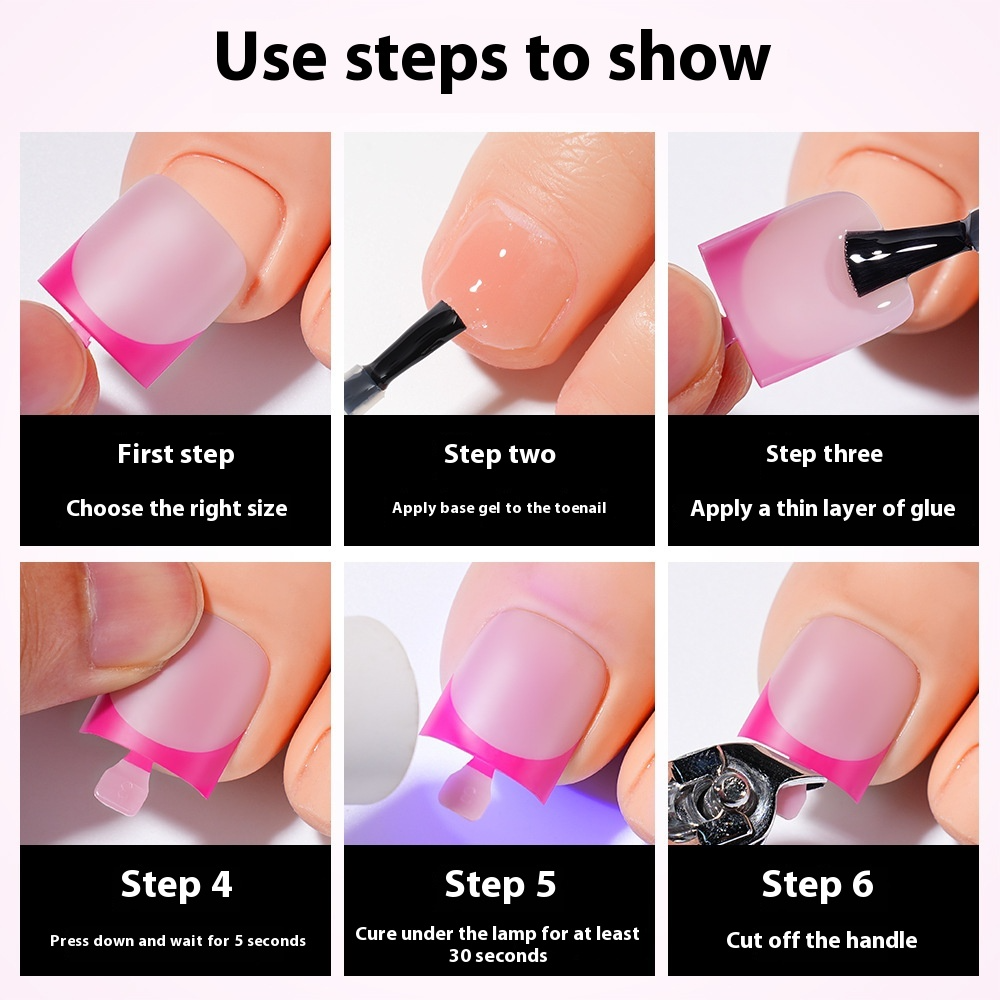 Use steps to show

First step

Choose the right size

Step two

Apply base gel to the toenail

Step three

Apply a thin layer of glue

Step 4

Press down and wait for 5 seconds

Step 5

Cure under the lamp for at least 30 seconds

Step 6

Cut off the handle