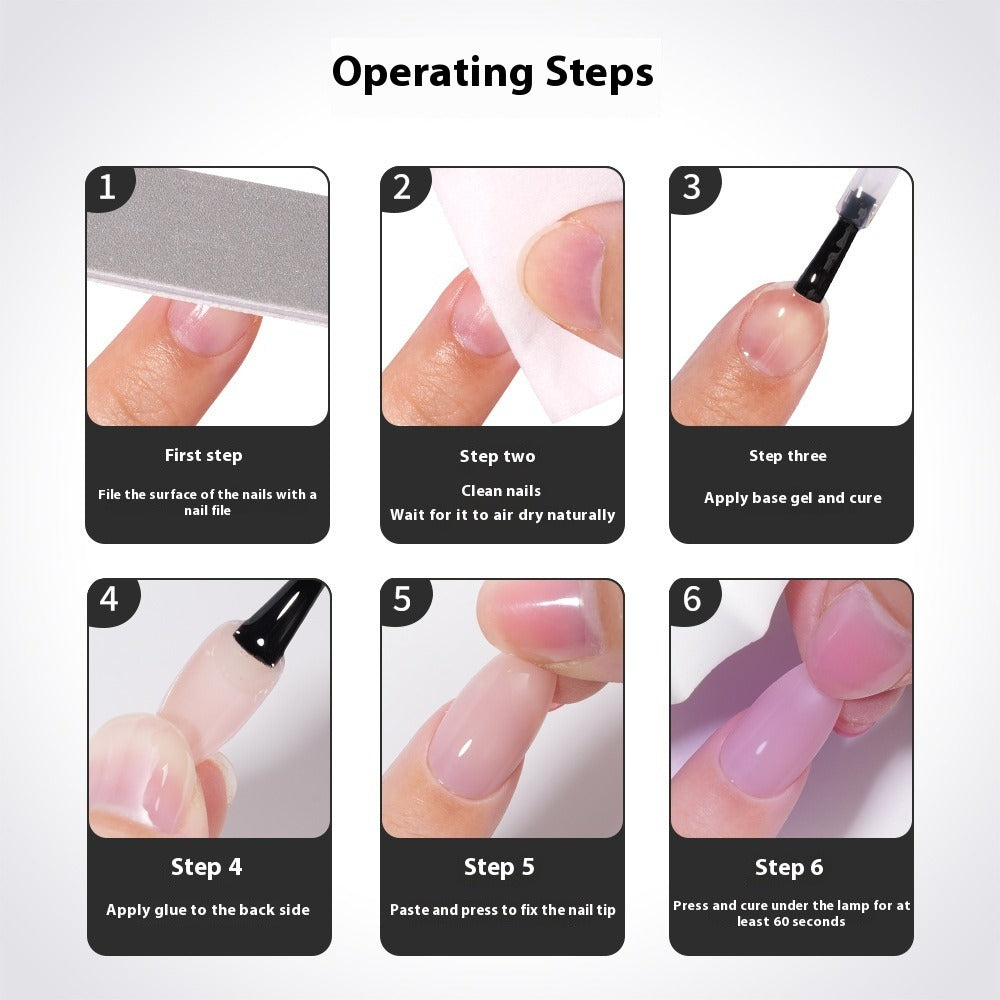 Operating Steps

1

First step

File the surface of the nails with a nail file

2

Step two

Clean nails
Wait for it to air dry naturally

3

Step three

Apply base gel and cure

4

Step 4

Apply glue to the back side

5

Step 5

Paste and press to fix the nail tip

6

Step 6

Press and cure under the lamp for at least 60 seconds