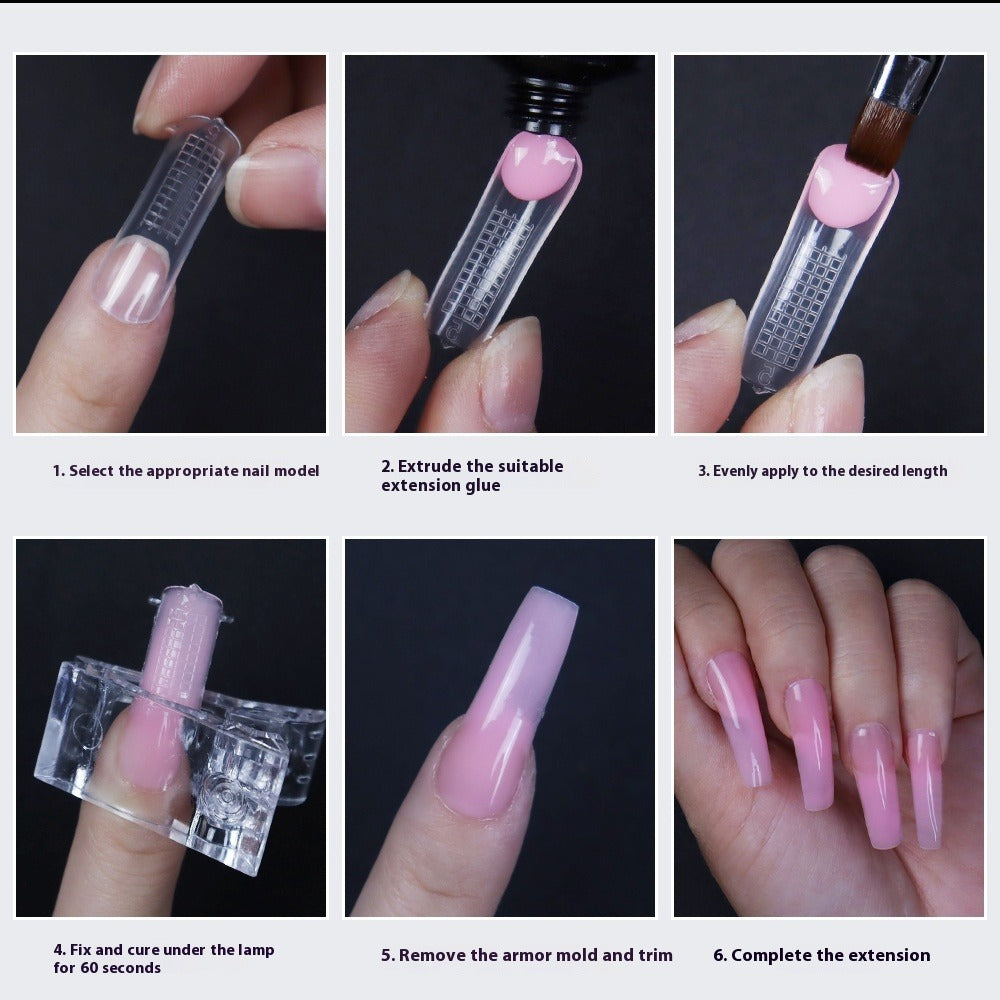 1. Select the appropriate nail model

2. Extrude the suitable extension glue

3. Evenly apply to the desired length

4. Fix and cure under the lamp for 60 seconds

5. Remove the armor mold and trim

6. Complete the extension