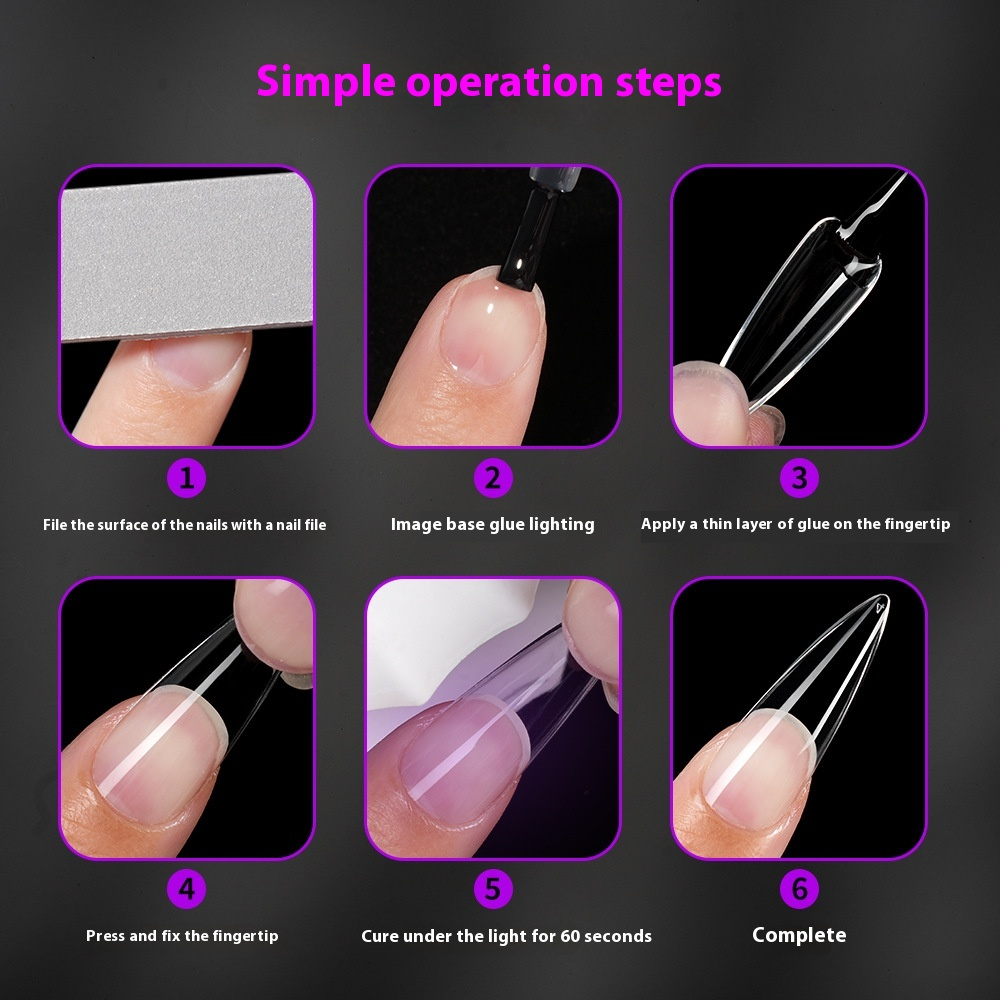 Simple operation steps

1

File the surface of the nails with a nail file

2

Image base glue lighting

3

Apply a thin layer of glue on the fingertip

4

Press and fix the fingertip

5

Cure under the light for 60 seconds

6

Complete